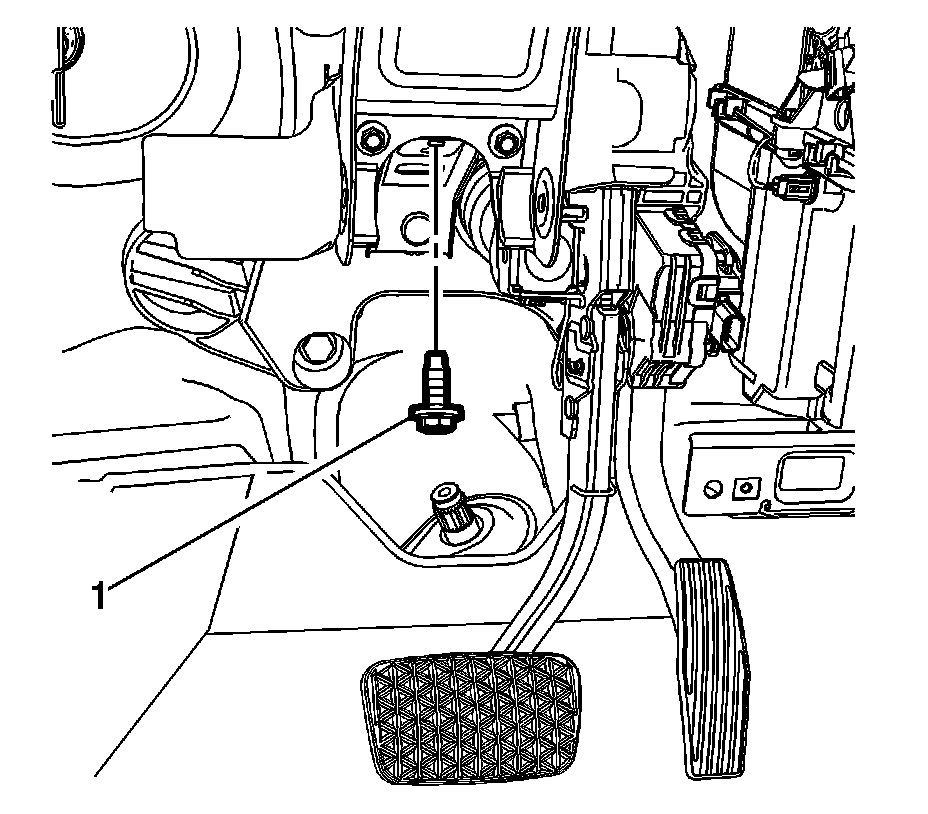 1