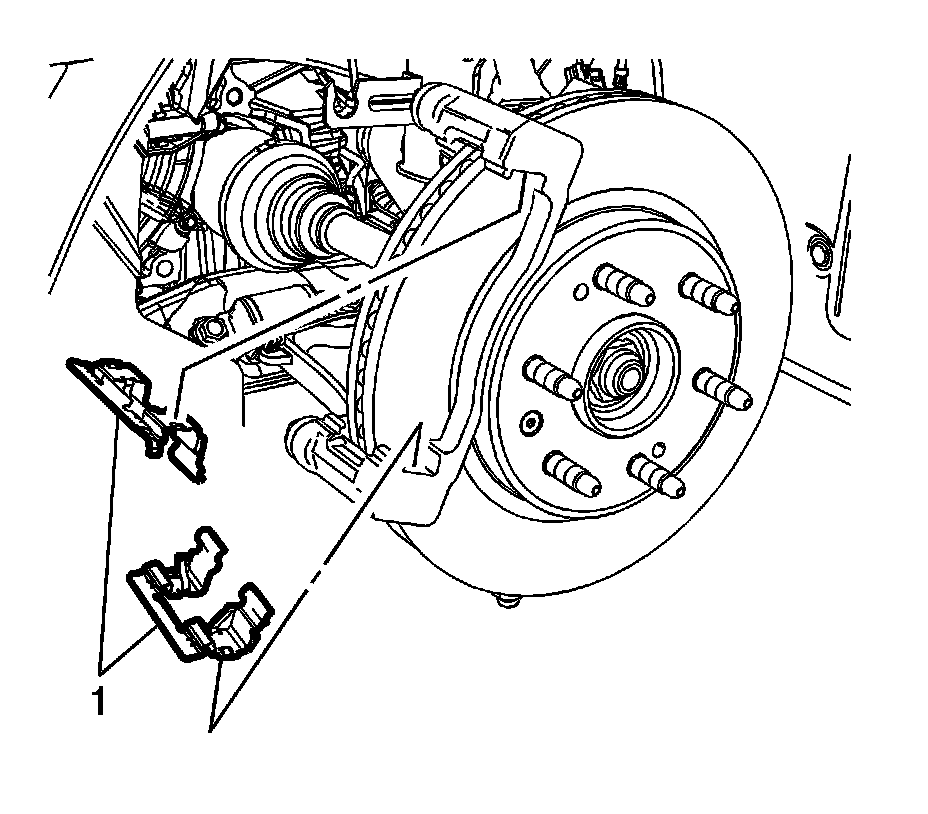 1