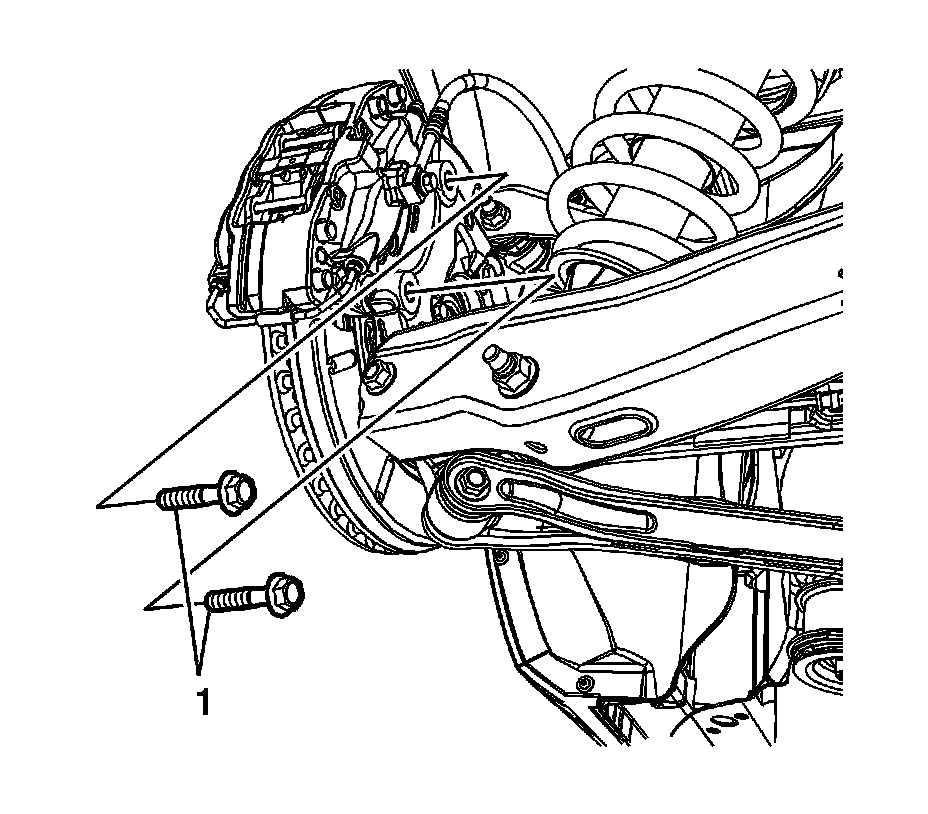 1