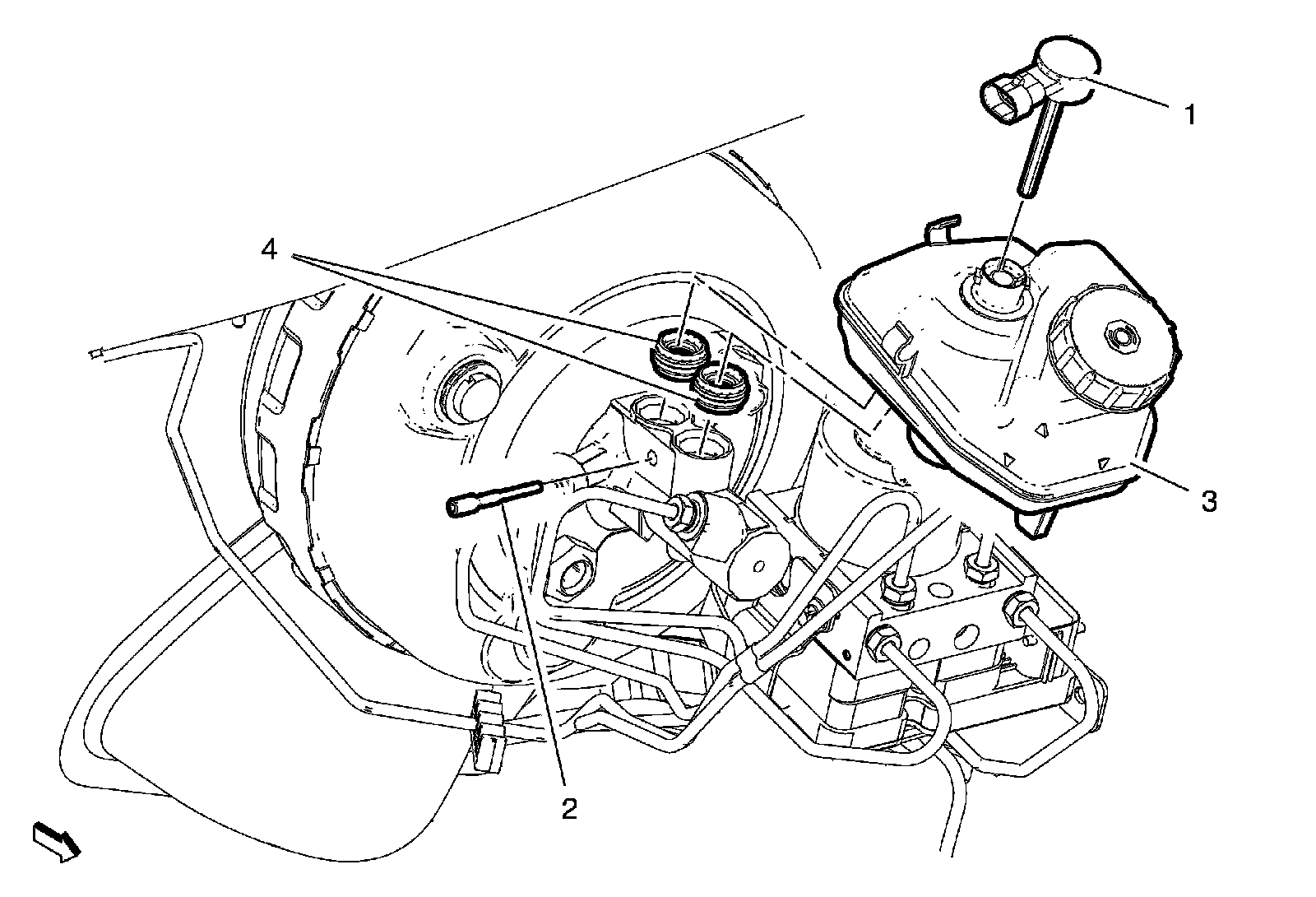 1
4
3
2