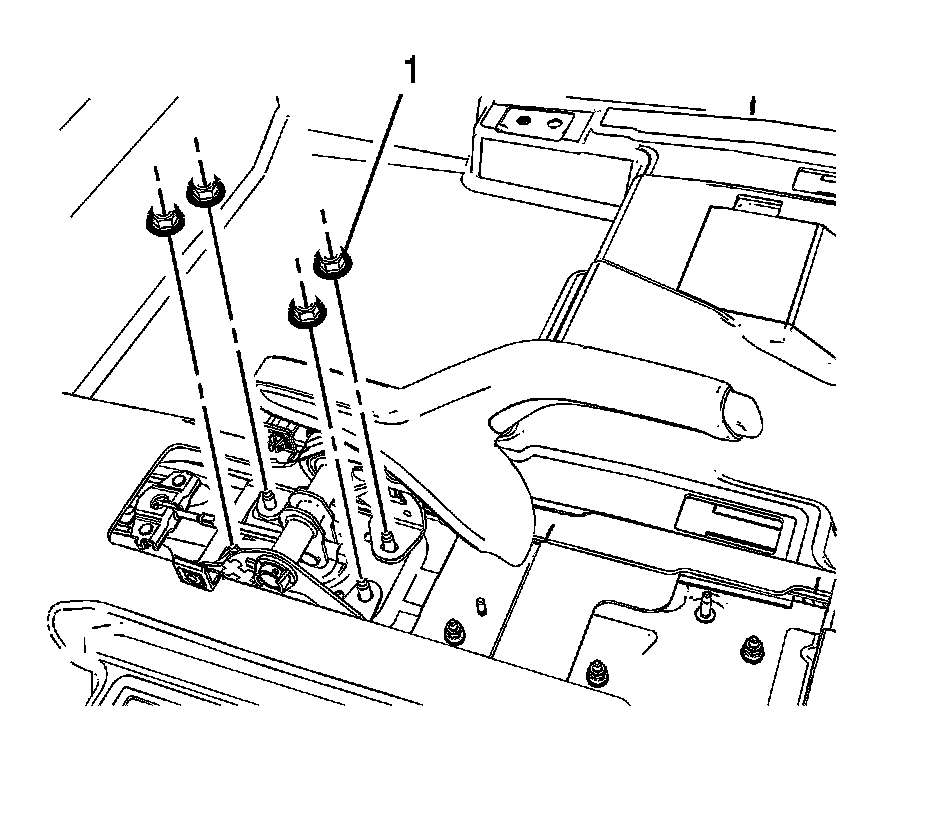 1