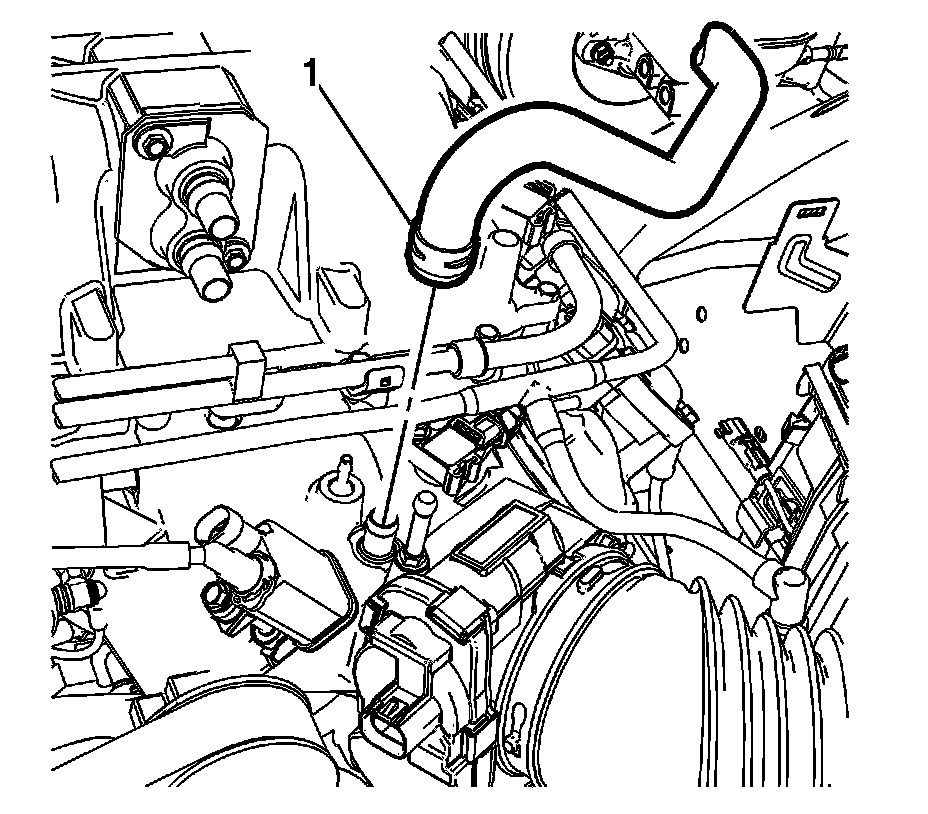 1