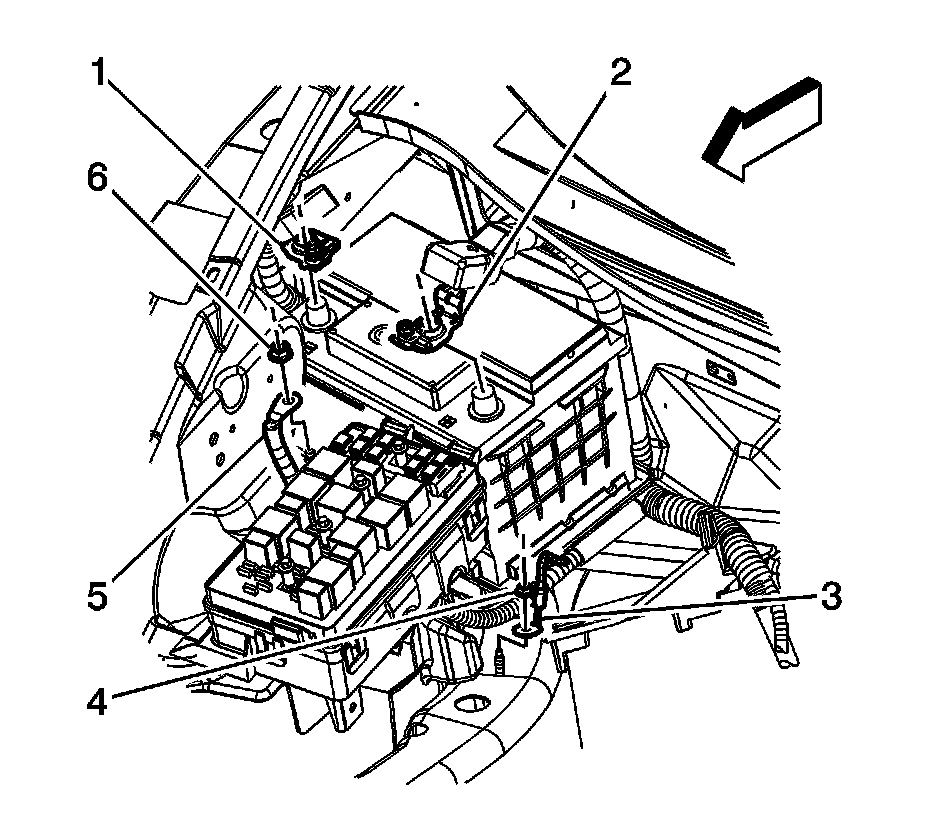 1
2
6
5
3
4