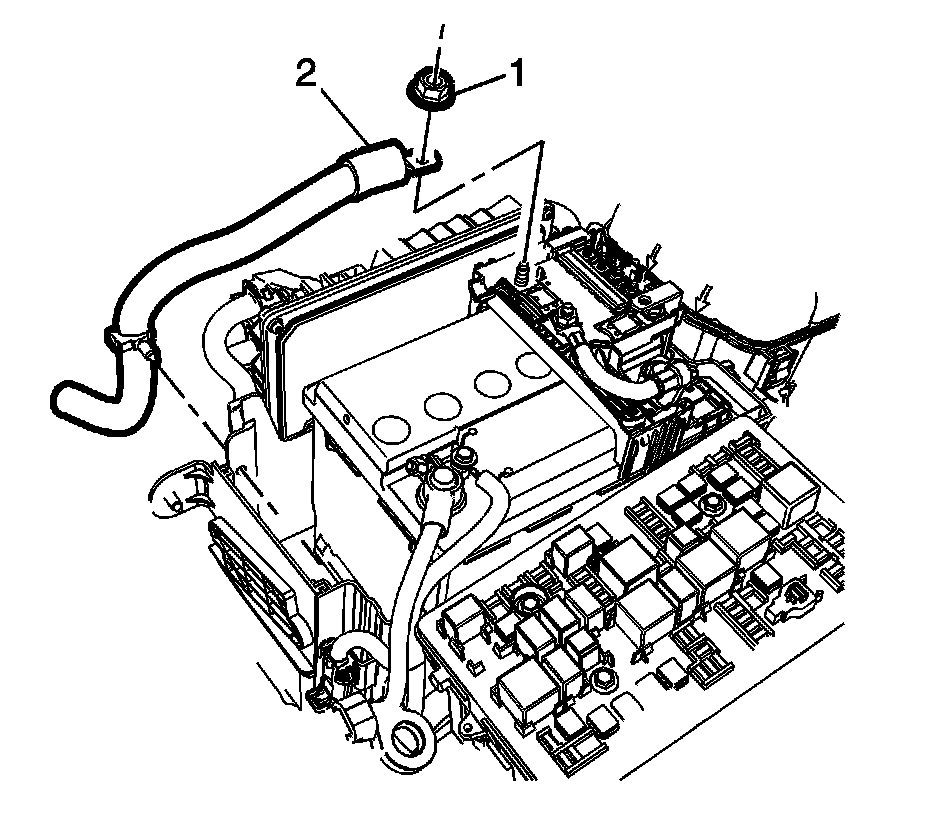 2
1