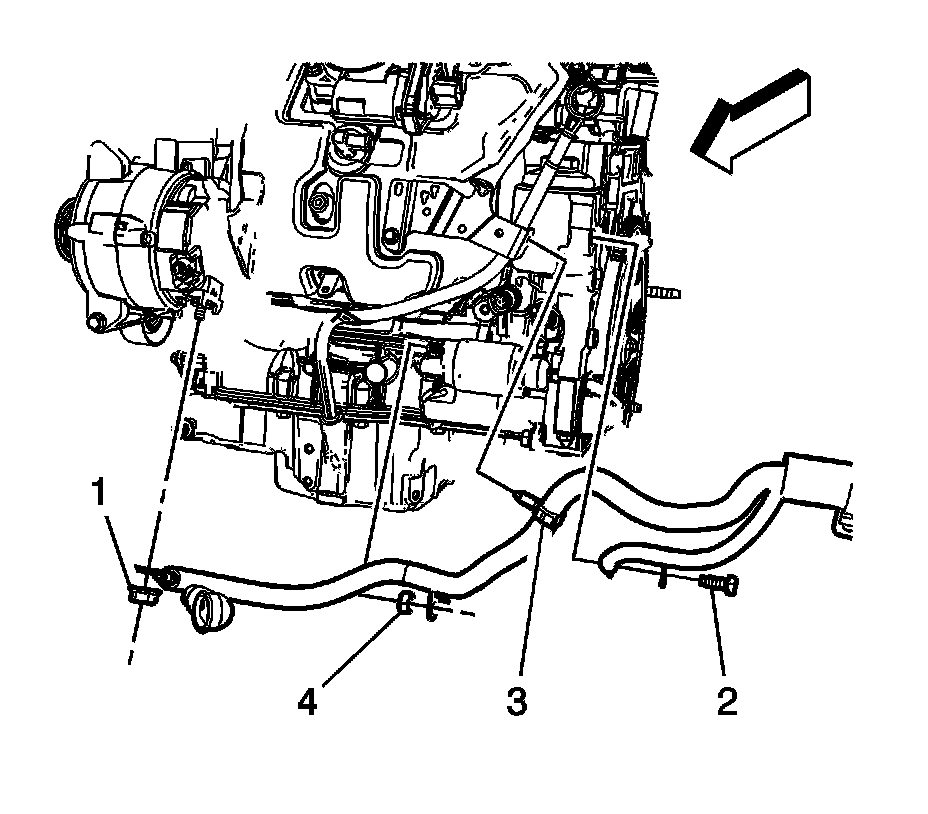 1
4
3
2