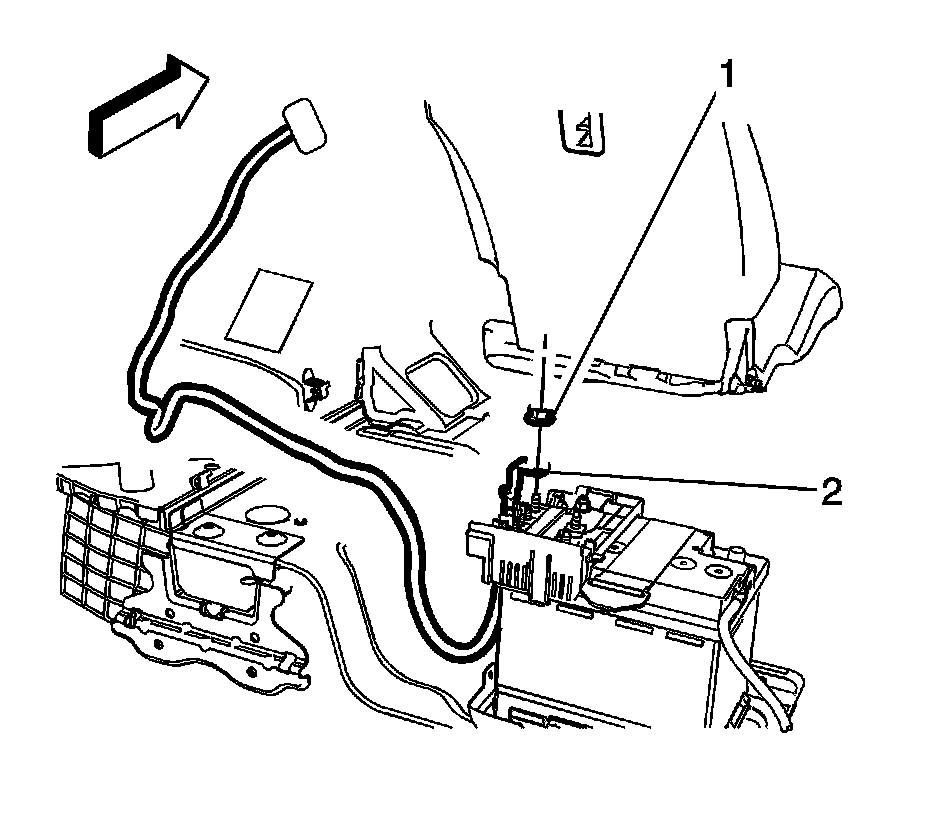 1

2