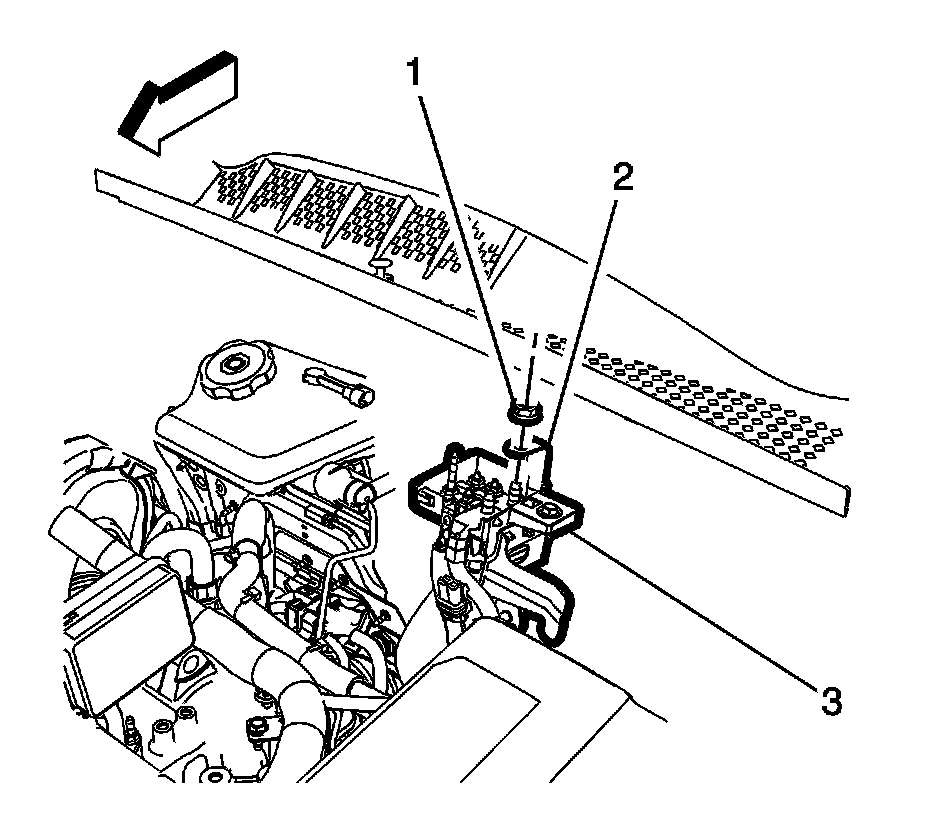 1
2
3