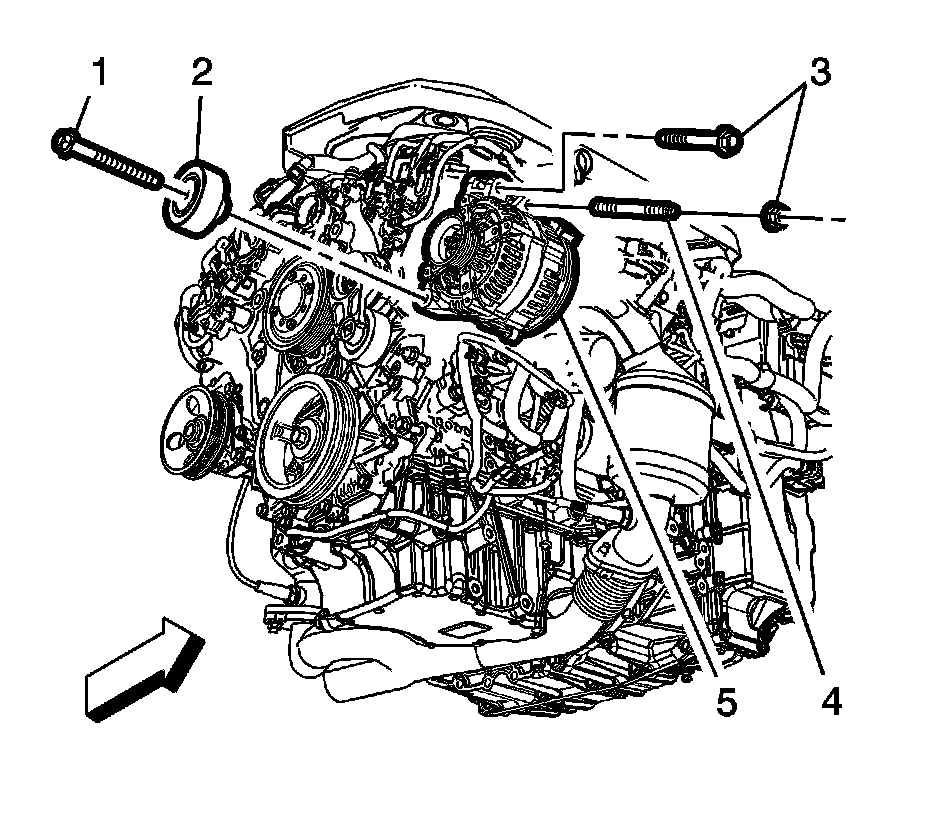 1
2
3
5
4