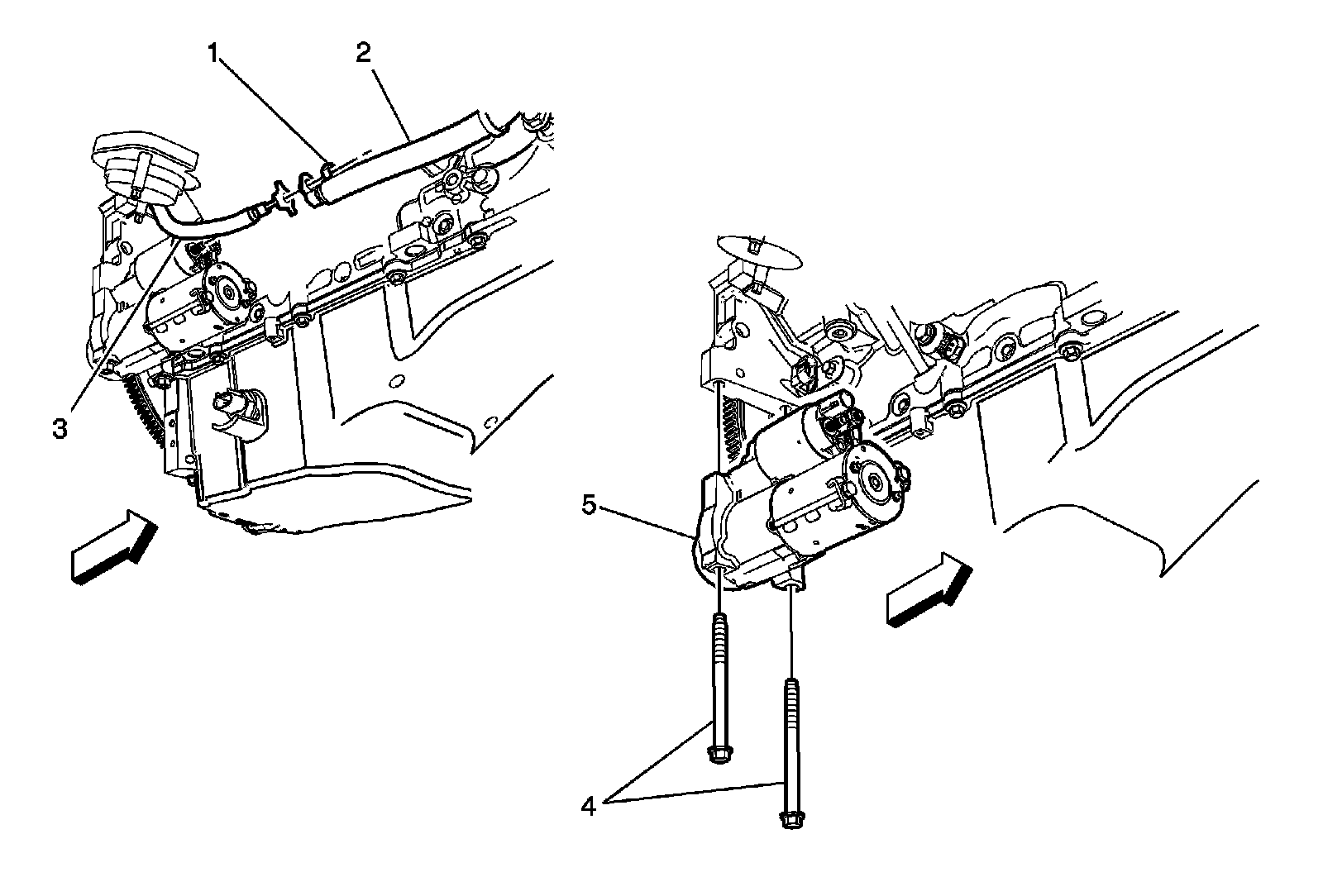 1
2
3
5
4