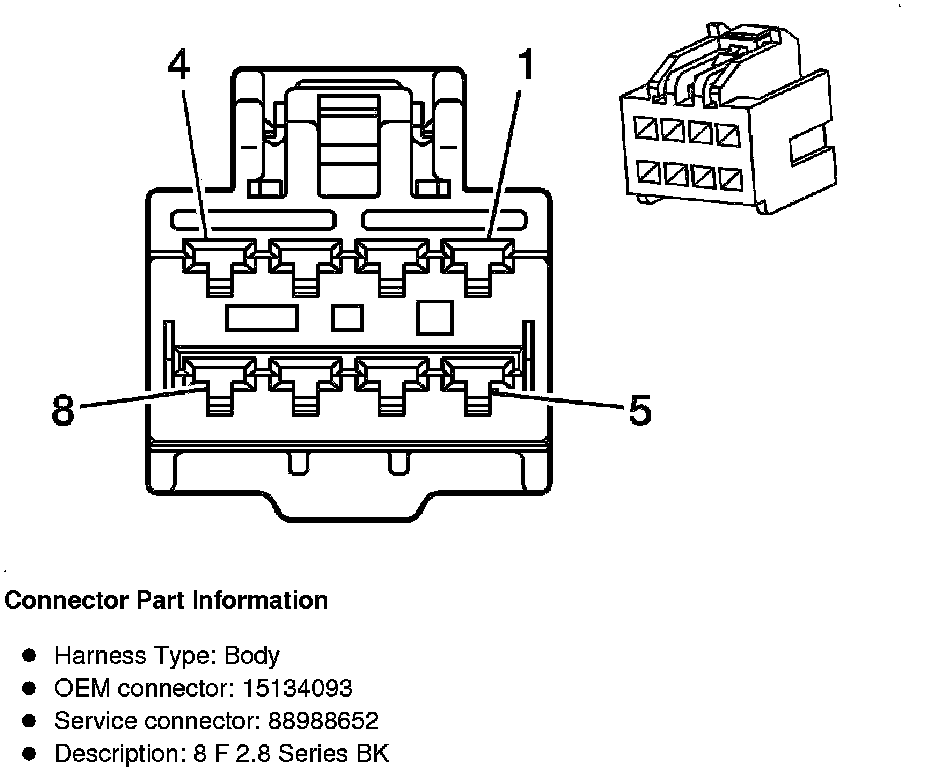 4
1
8
5

Connector Part Information

- Harness Type: Body
- OEM connector: 15134093
- Service connector: 88988652
- Description: 8 F 2.8 Series BK