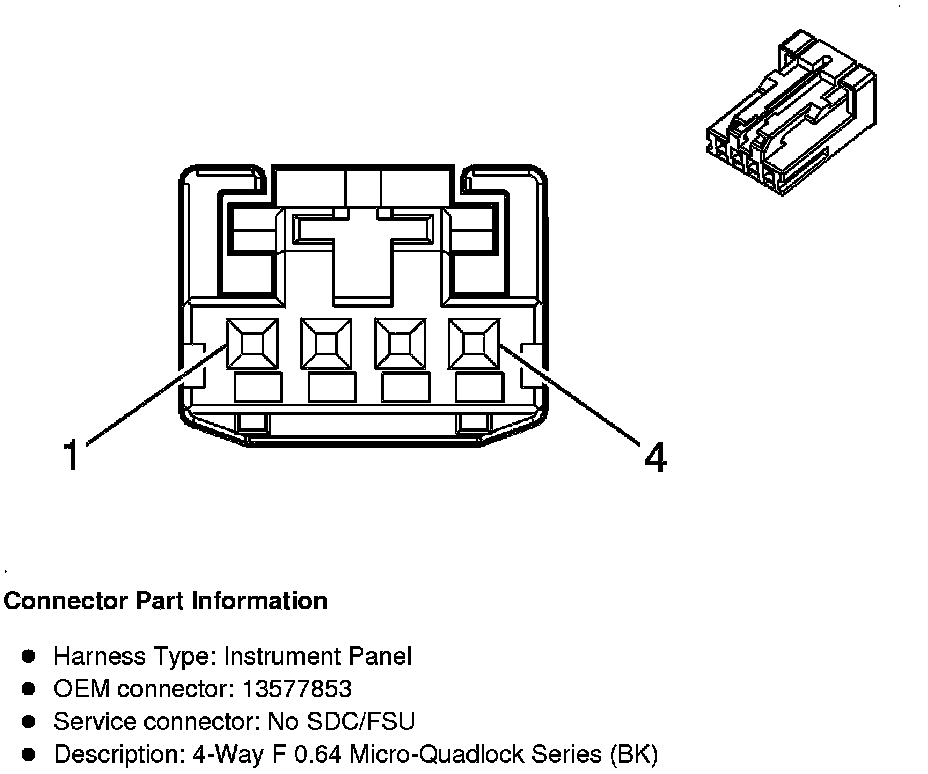 1

4

Connector Part Information

- Harness Type: Instrument Panel
- OEM connector: 13577853
- Service connector: No SDC/FSU
- Description: 4-Way F 0.64 Micro-Quadlock Series (BK)