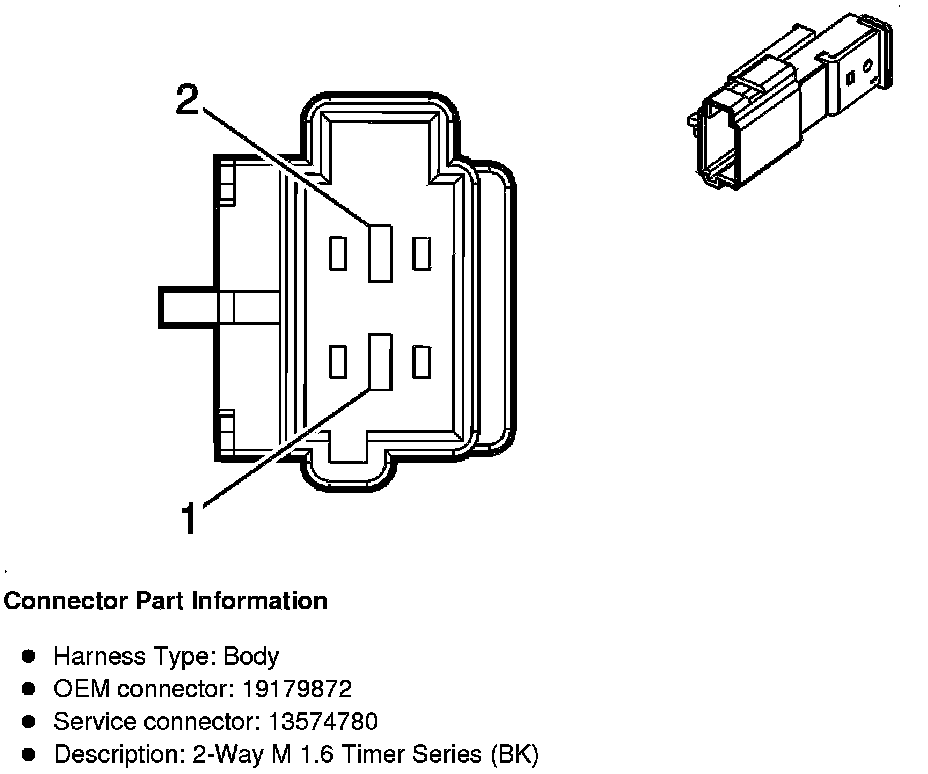 2

1

**Connector Part Information**

- Harness Type: Body
- OEM connector: 19179872
- Service connector: 13574780
- Description: 2-Way M 1.6 Timer Series (BK)