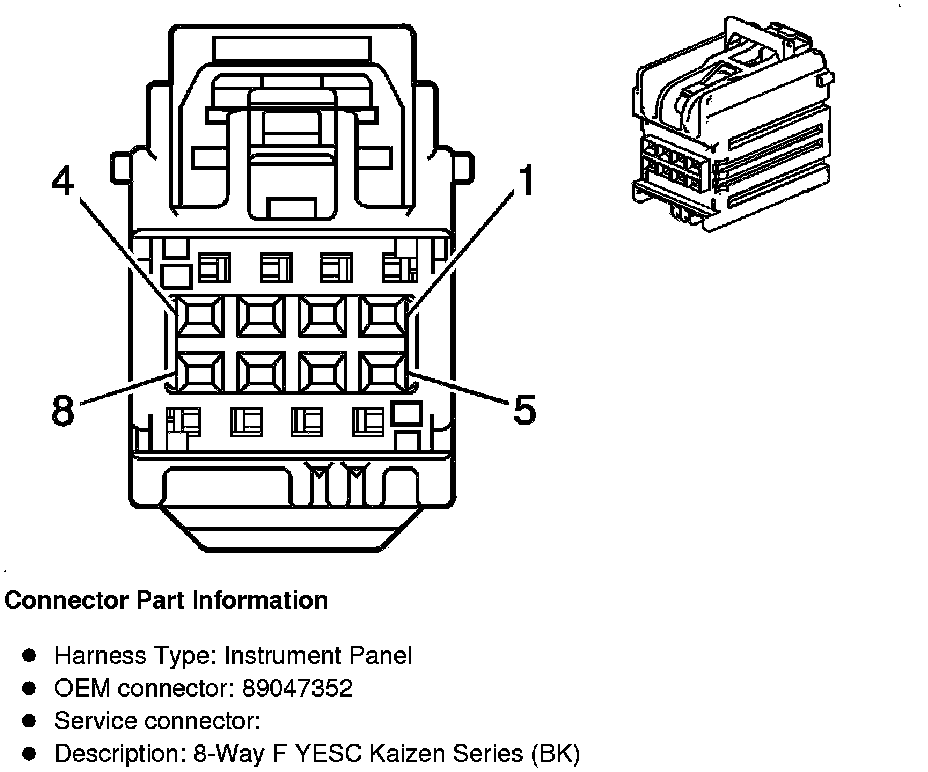 4
1
8
5

Connector Part Information

- Harness Type: Instrument Panel
- OEM connector: 89047352
- Service connector:
- Description: 8-Way F YESC Kaizen Series (BK)