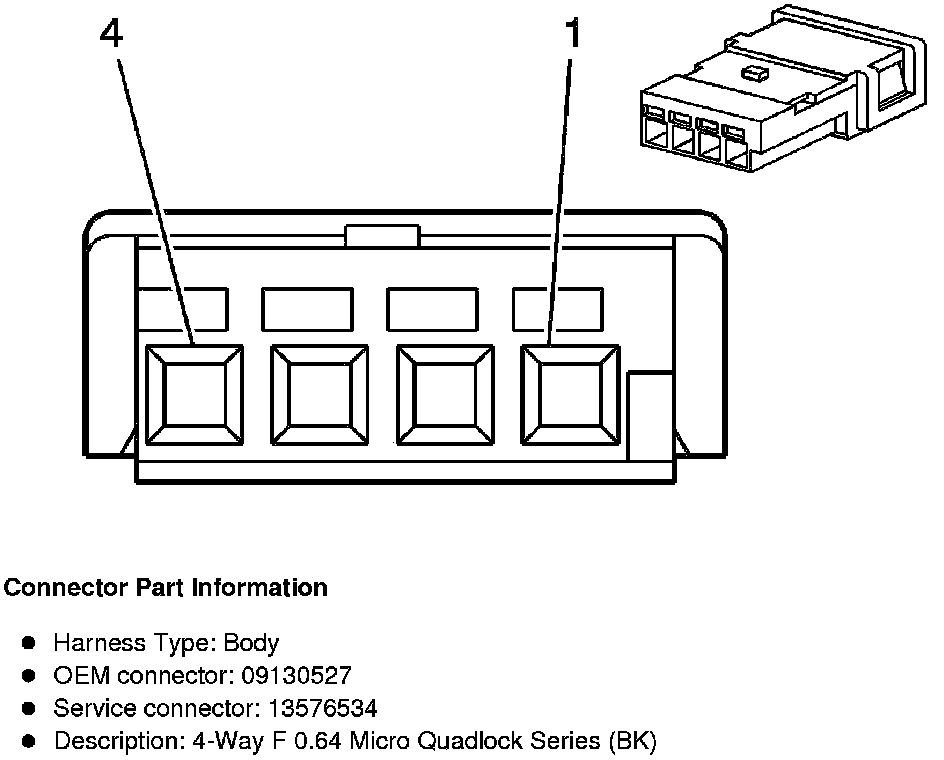 4
1

Connector Part Information

- Harness Type: Body
- OEM connector: 09130527
- Service connector: 13576534
- Description: 4-Way F 0.64 Micro Quadlock Series (BK)