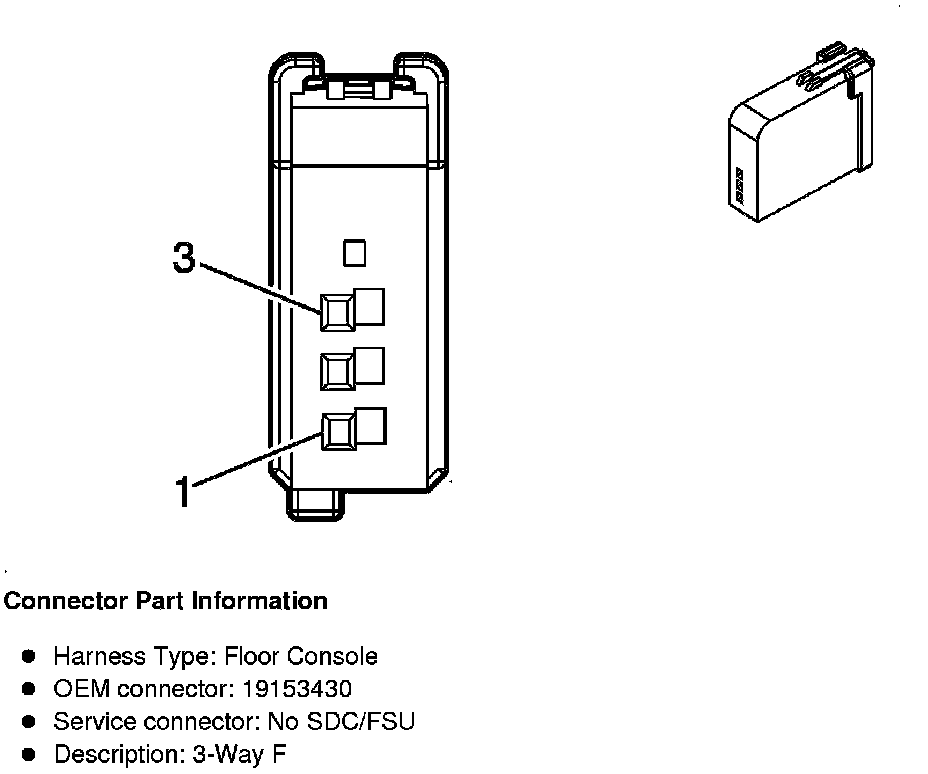 3

1

Connector Part Information

- Harness Type: Floor Console
- OEM connector: 19153430
- Service connector: No SDC/FSU
- Description: 3-Way F