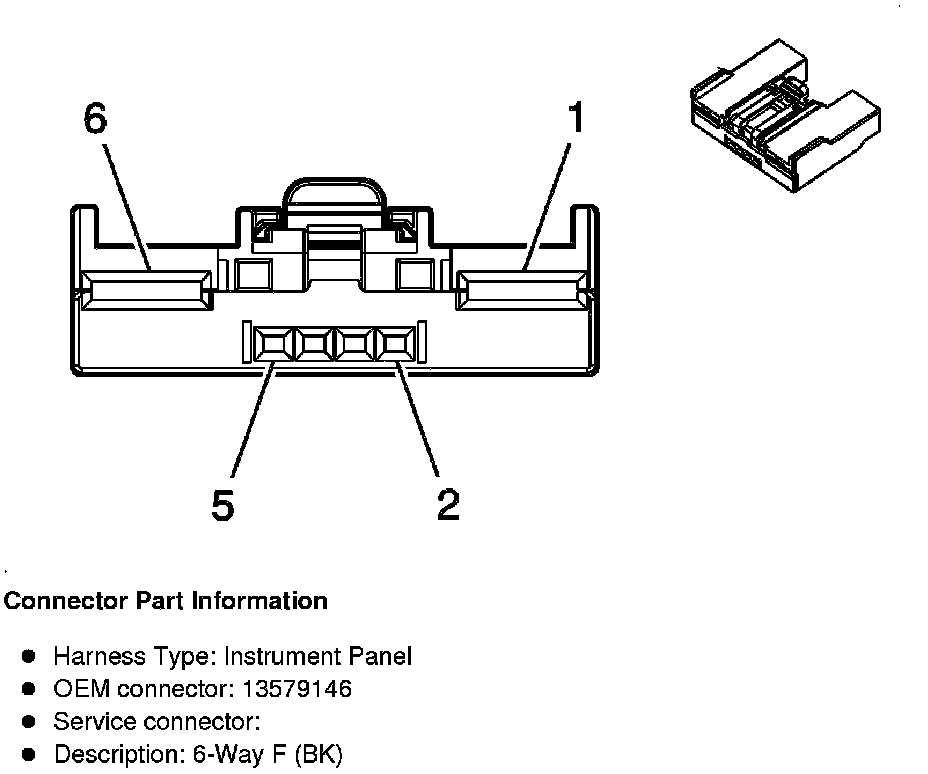 6

1

5

2

**Connector Part Information**

- Harness Type: Instrument Panel
- OEM connector: 13579146
- Service connector:
- Description: 6-Way F (BK)