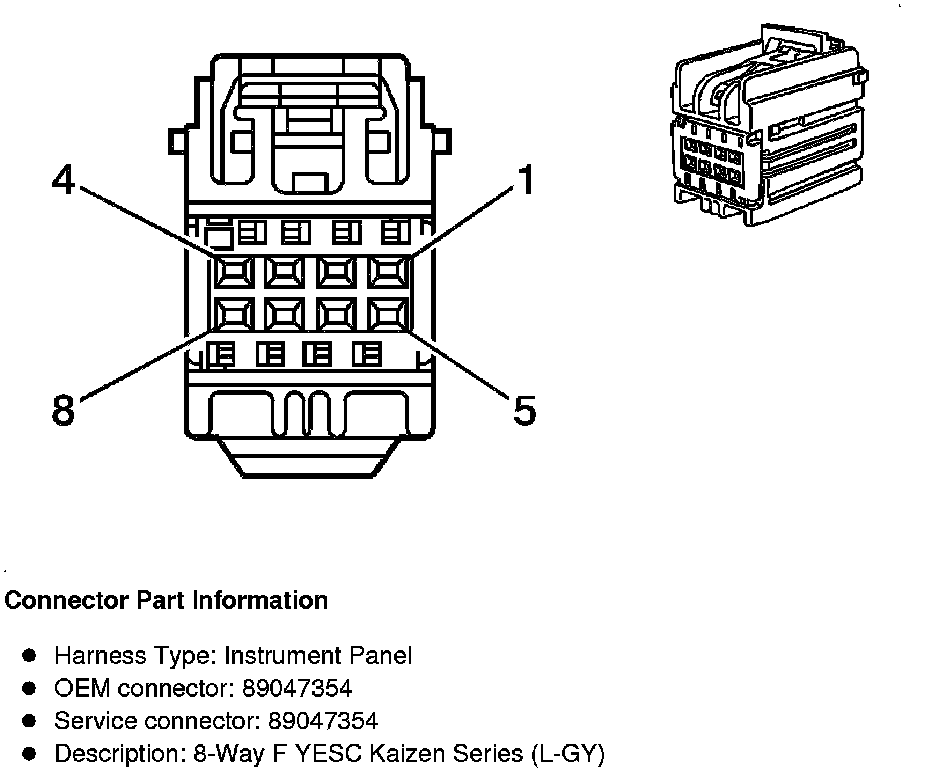 4
1
8
5

Connector Part Information

- Harness Type: Instrument Panel
- OEM connector: 89047354
- Service connector: 89047354
- Description: 8-Way F YESC Kaizen Series (L-GY)