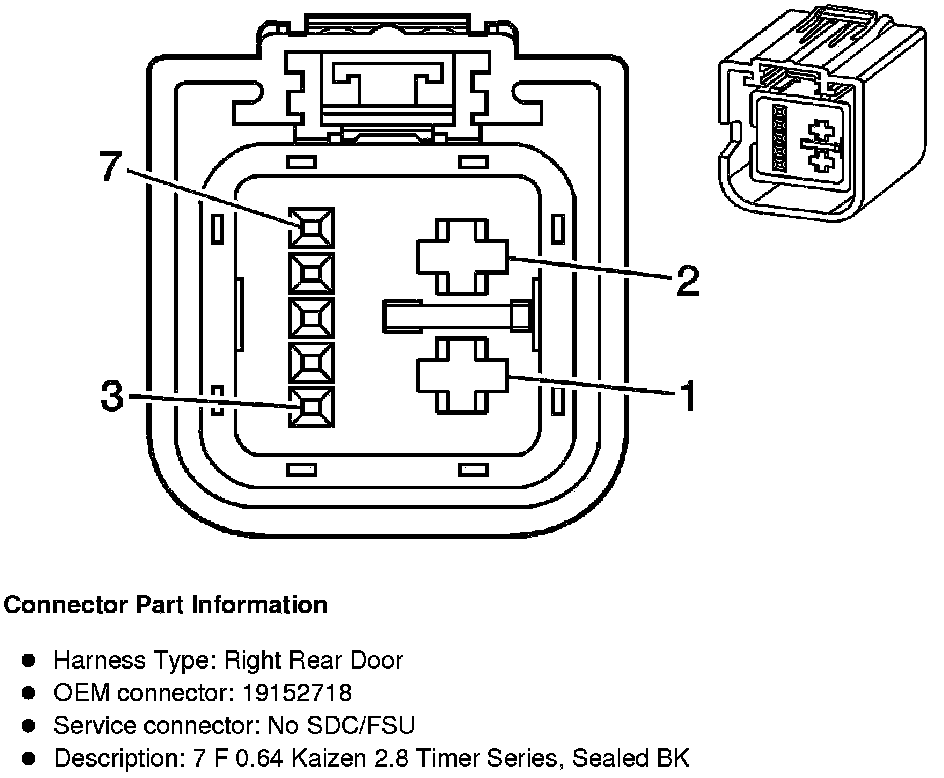 7

2

3

1

Connector Part Information

- Harness Type: Right Rear Door
- OEM connector: 19152718
- Service connector: No SDC/FSU
- Description: 7 F 0.64 Kaizen 2.8 Timer Series, Sealed BK