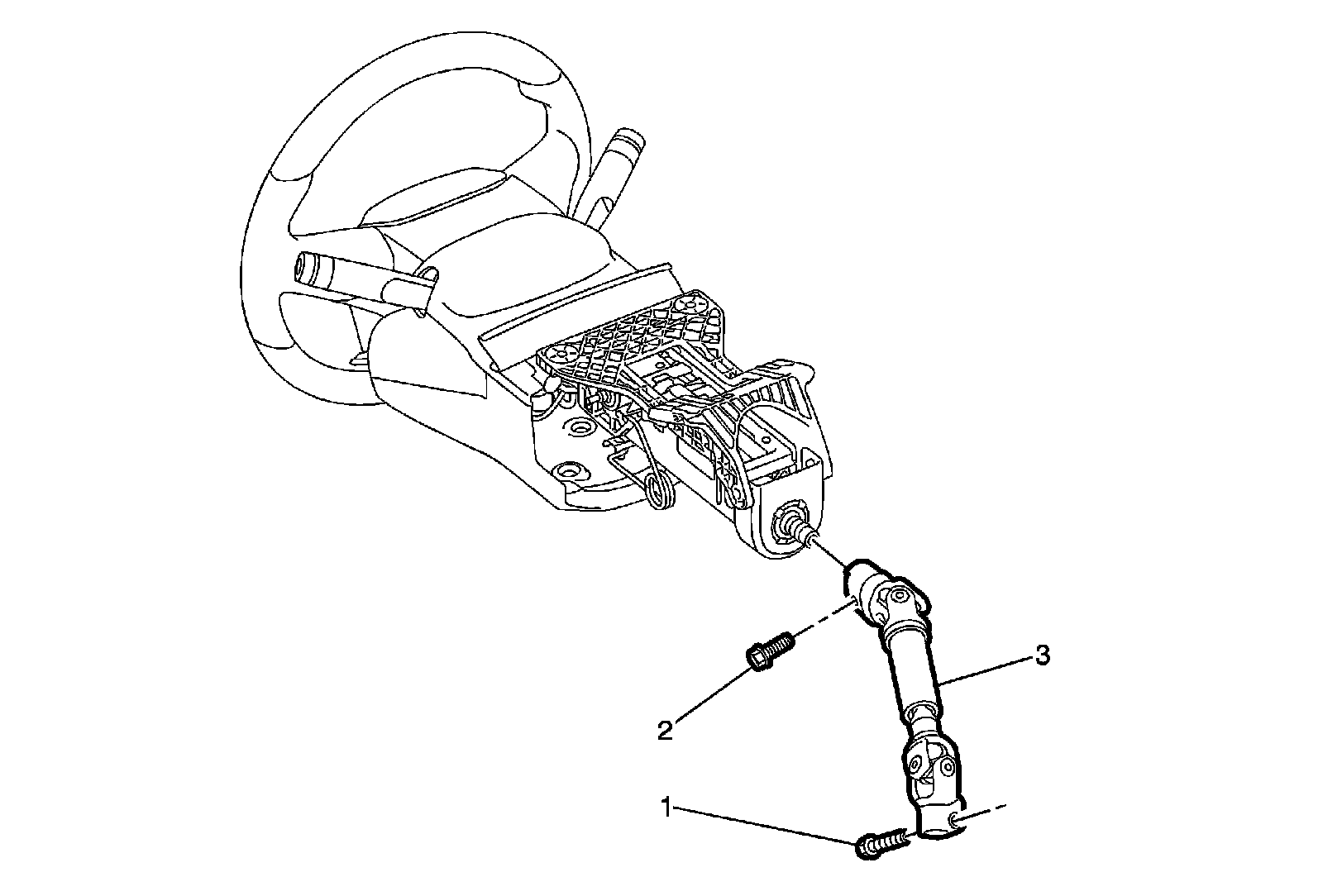 3
2
1