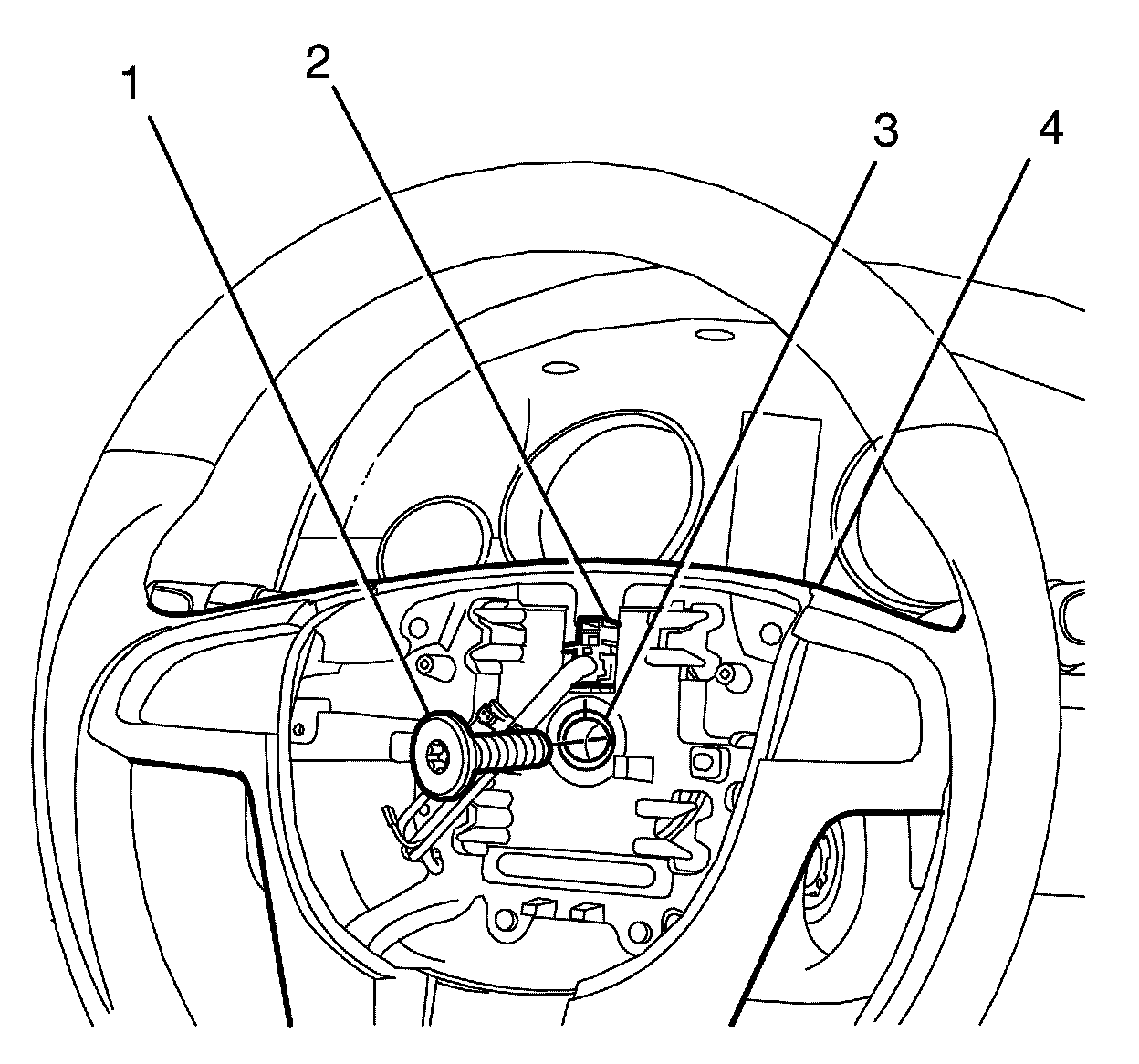 1
2
3
4