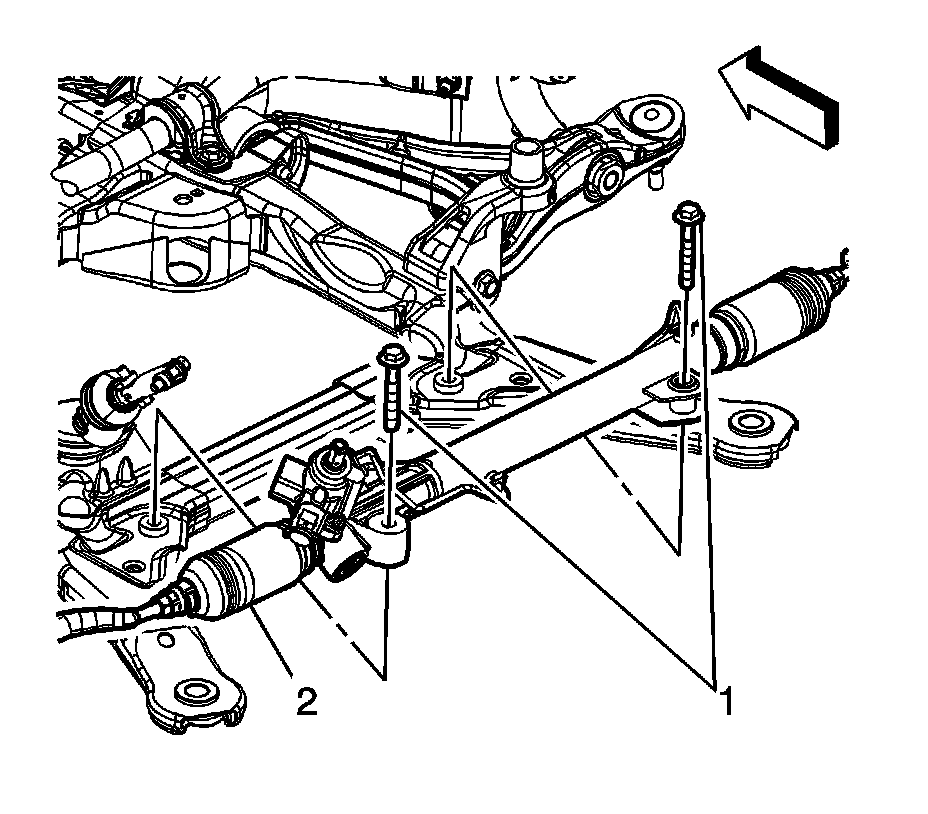 2
1