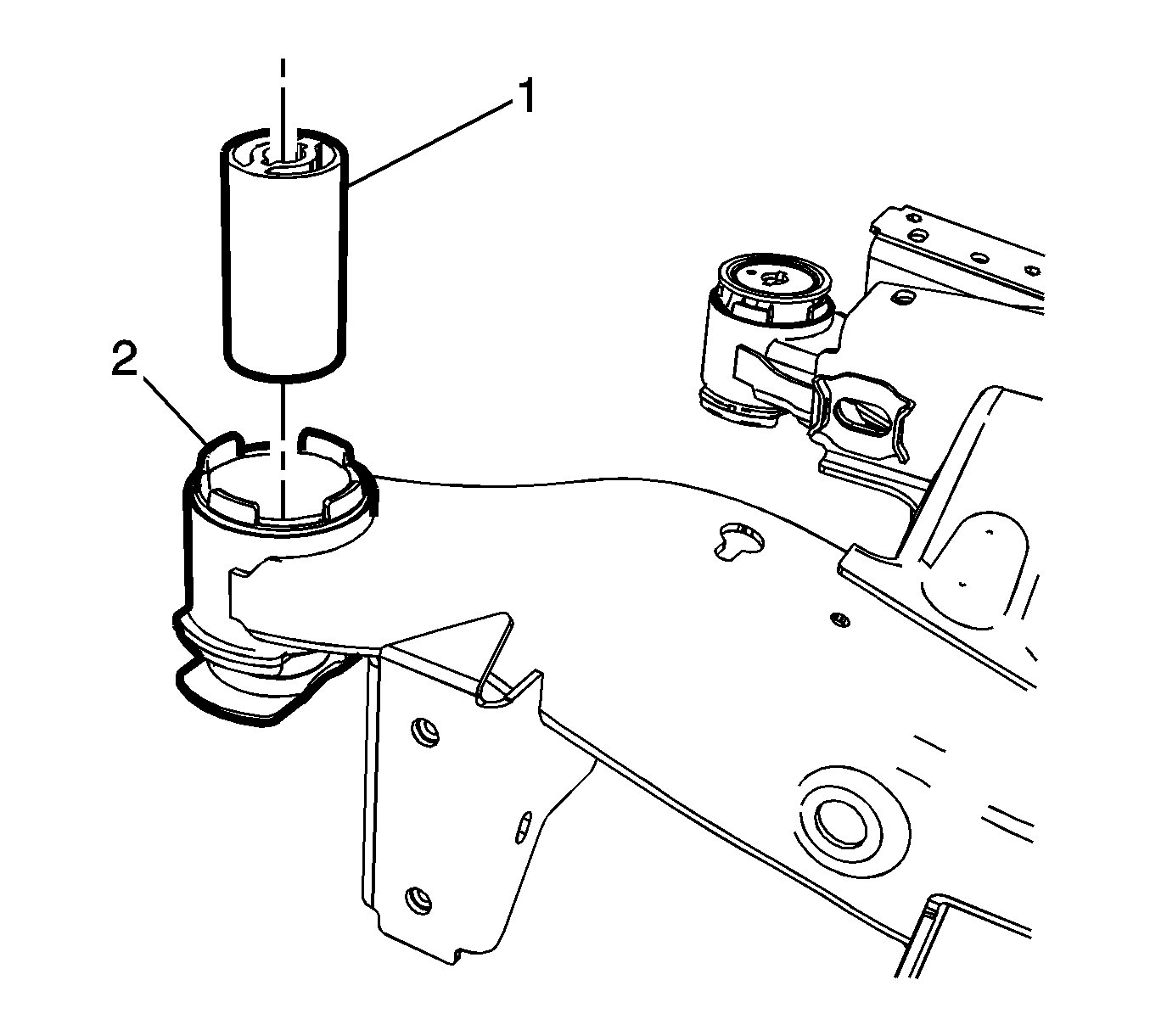 1
2