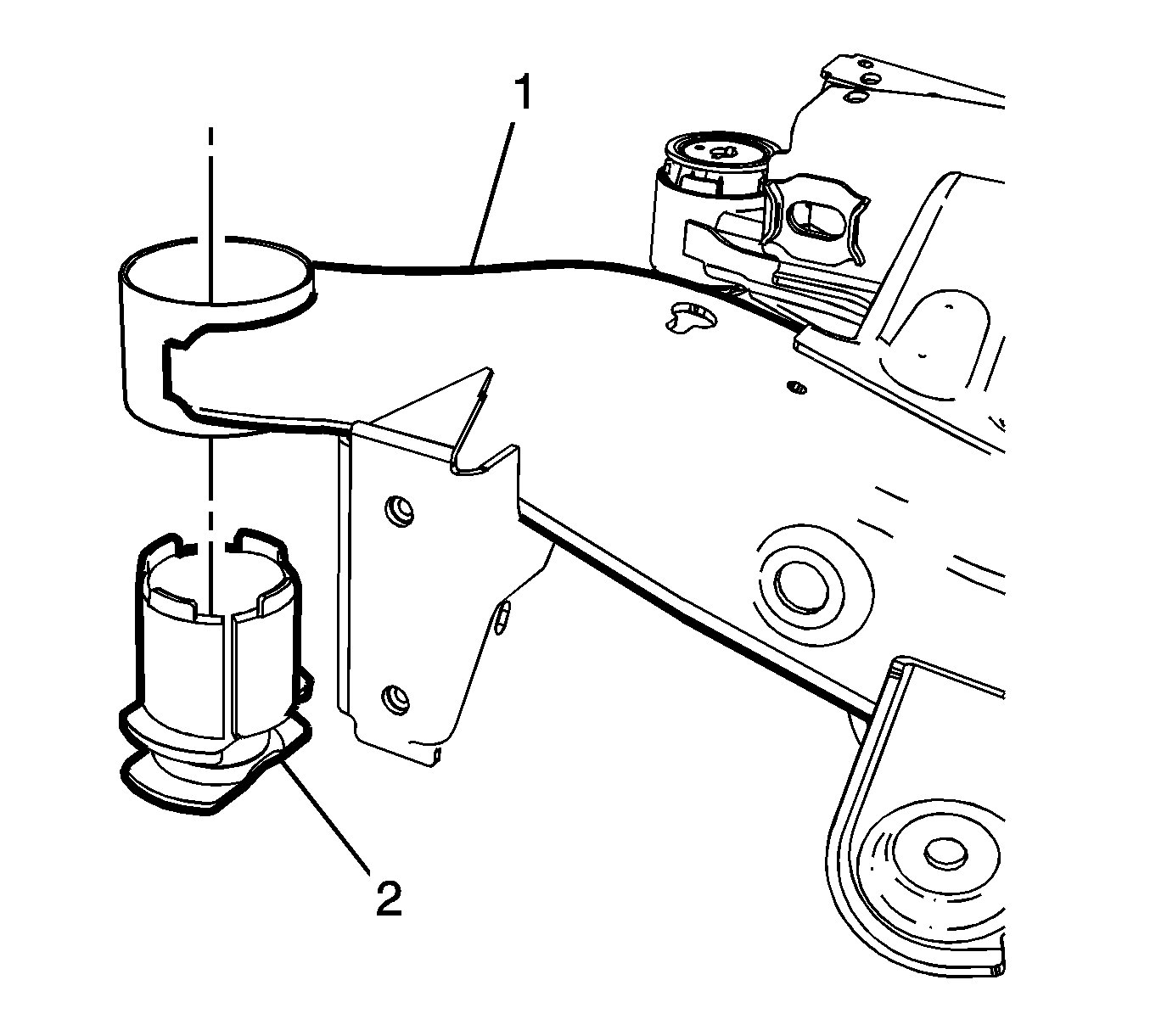 1

2