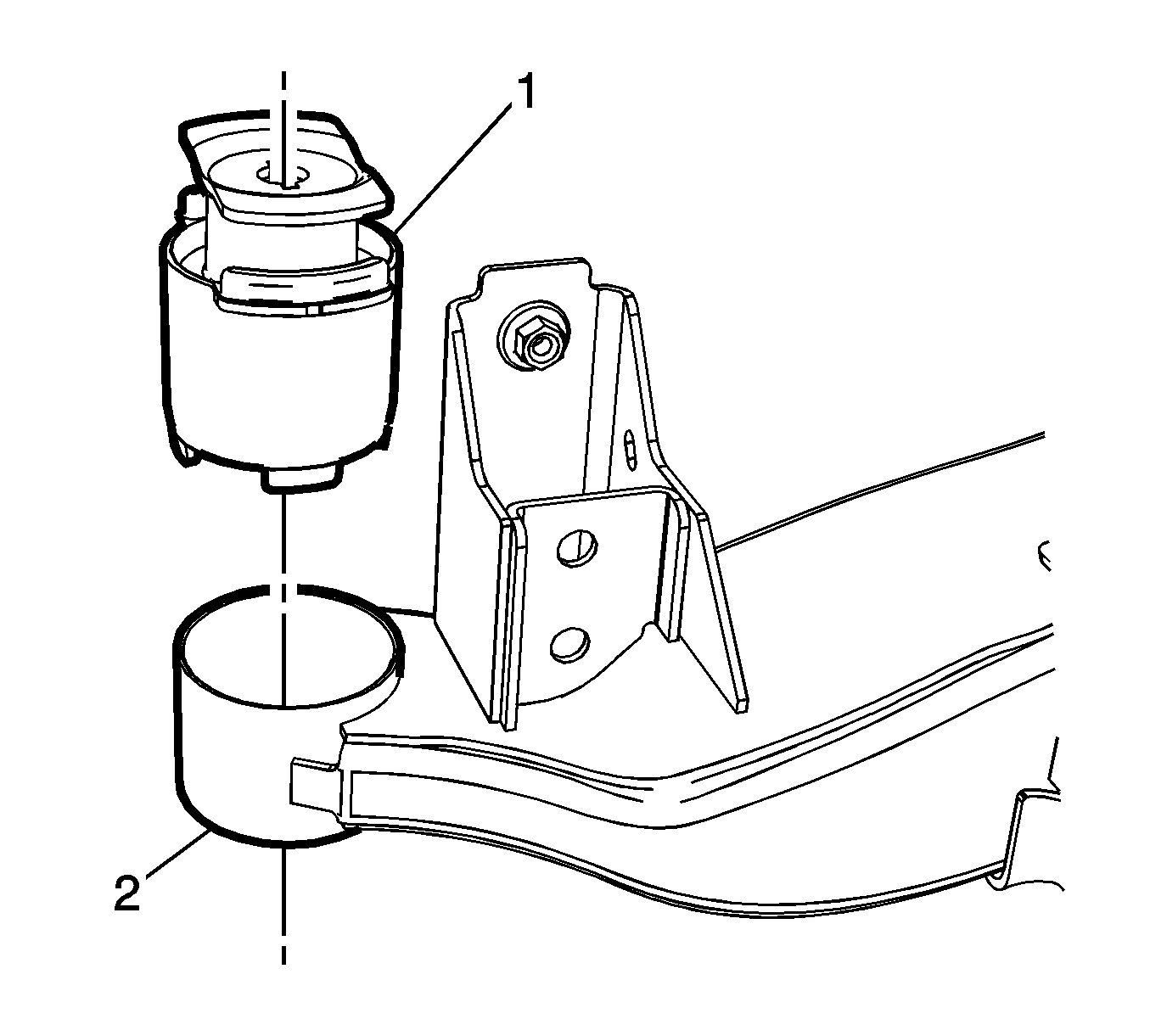 1
2