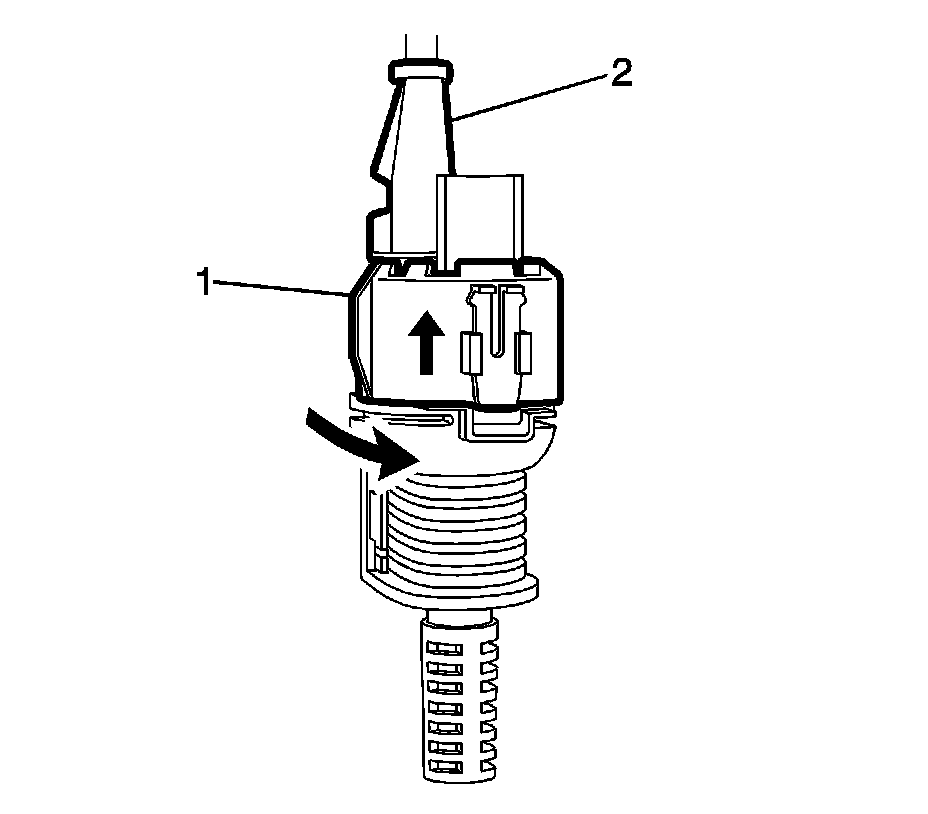 2
1