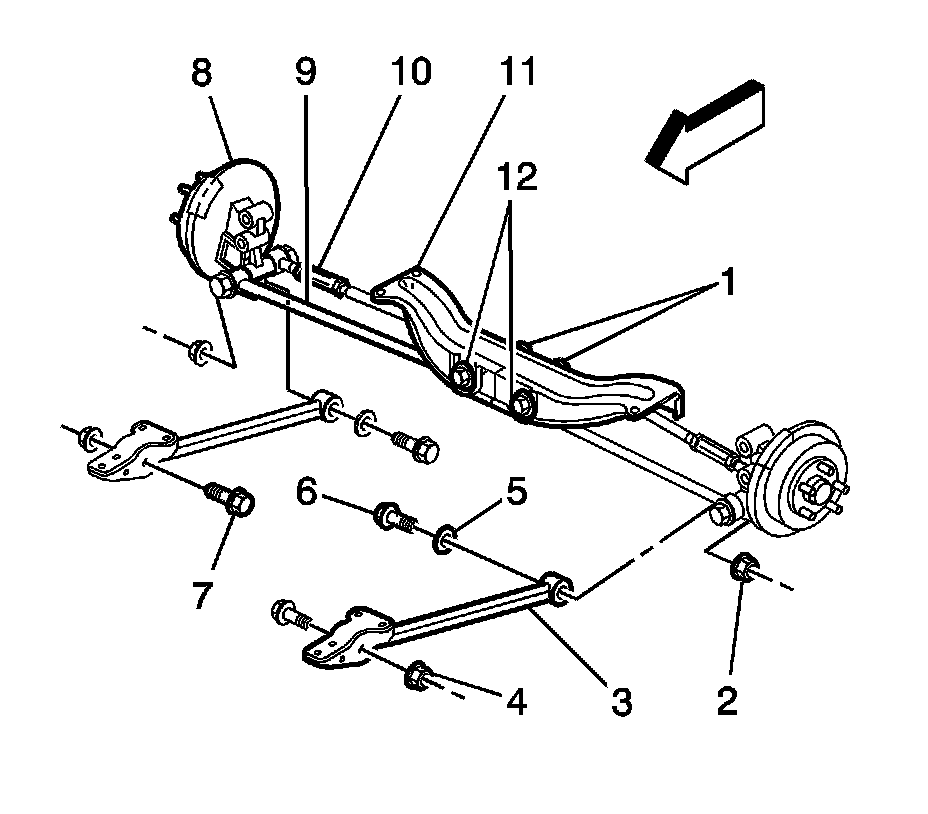 8
9
10
11
12
1
6
5
7
4
3
2