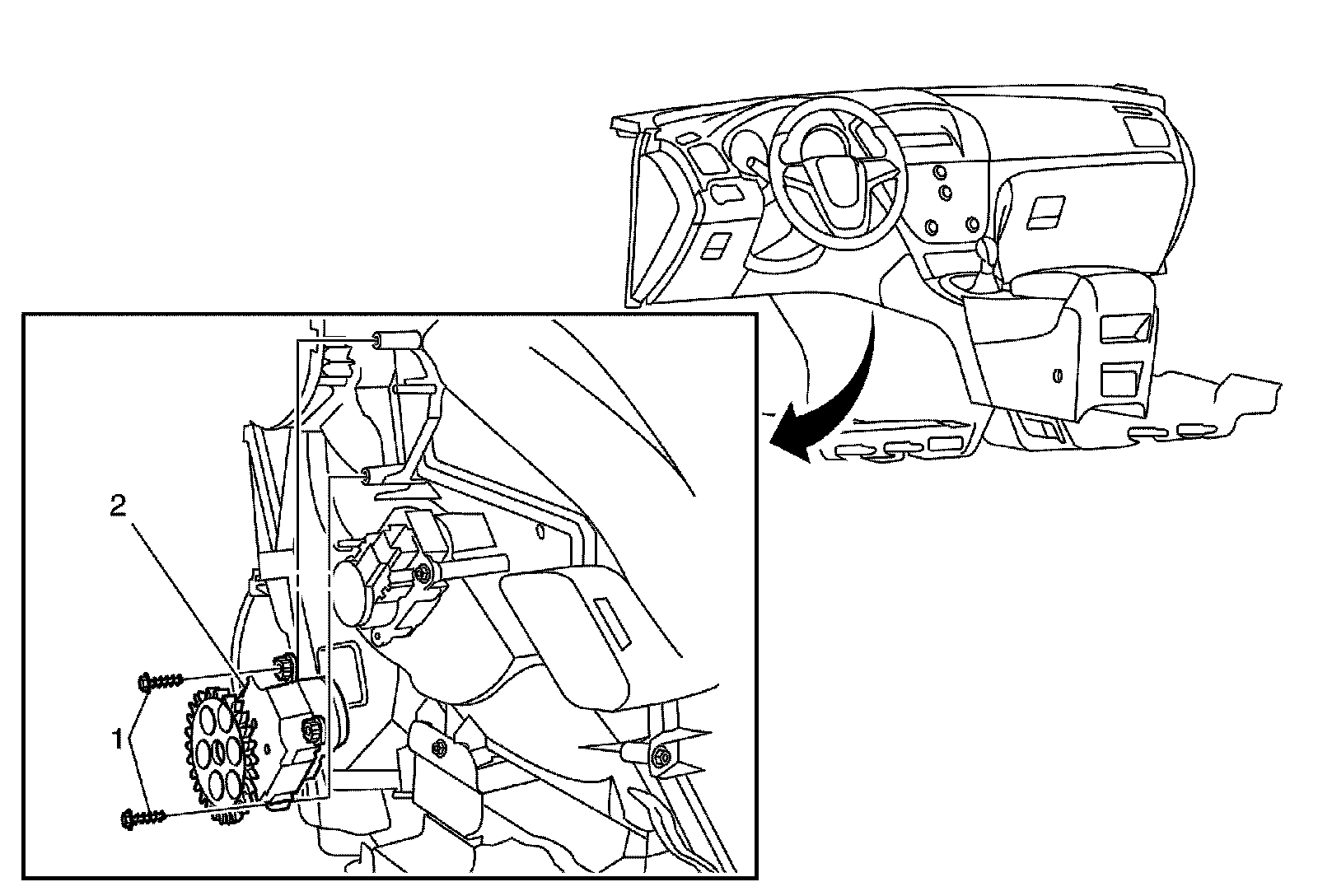 2

1