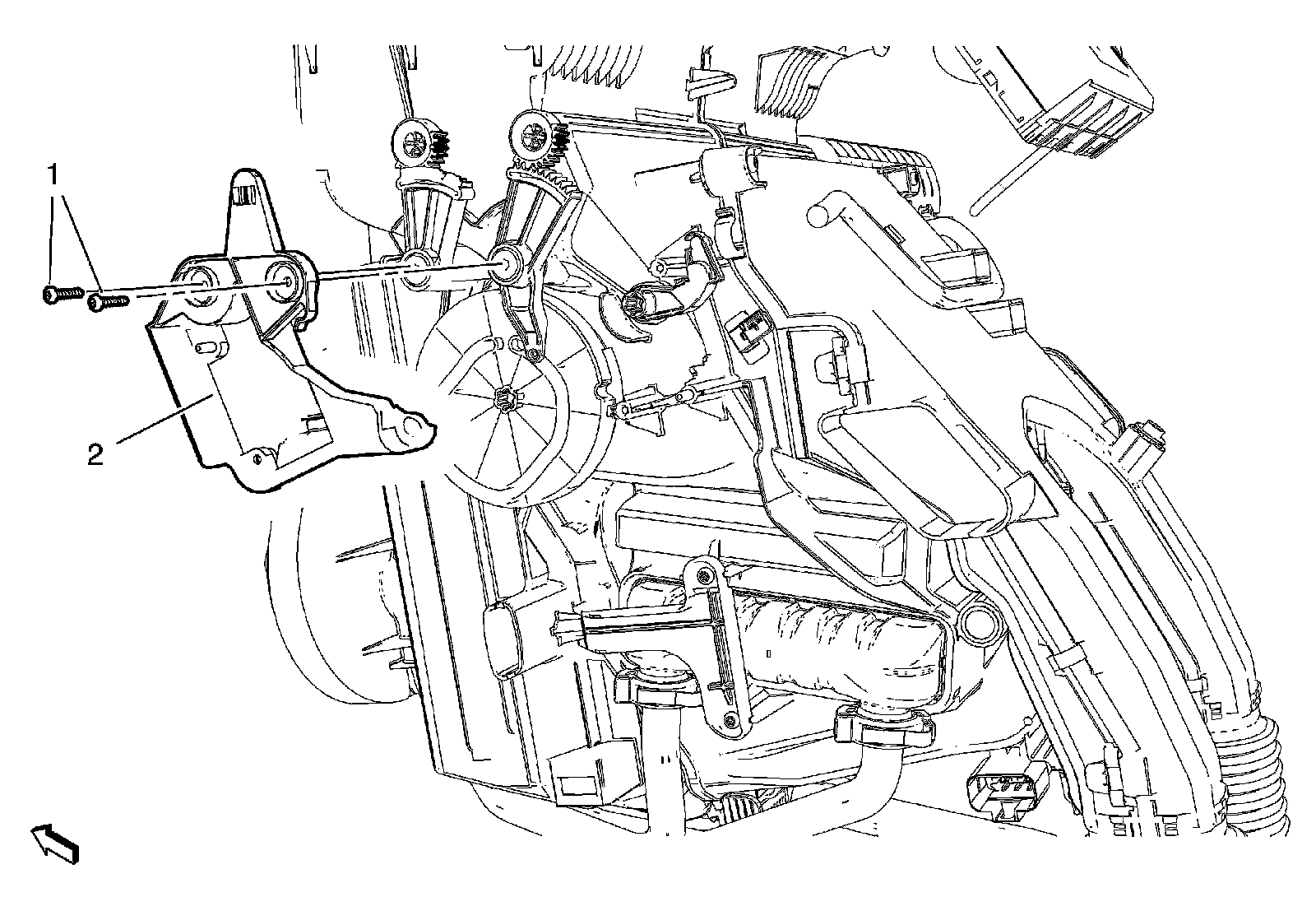 1

2