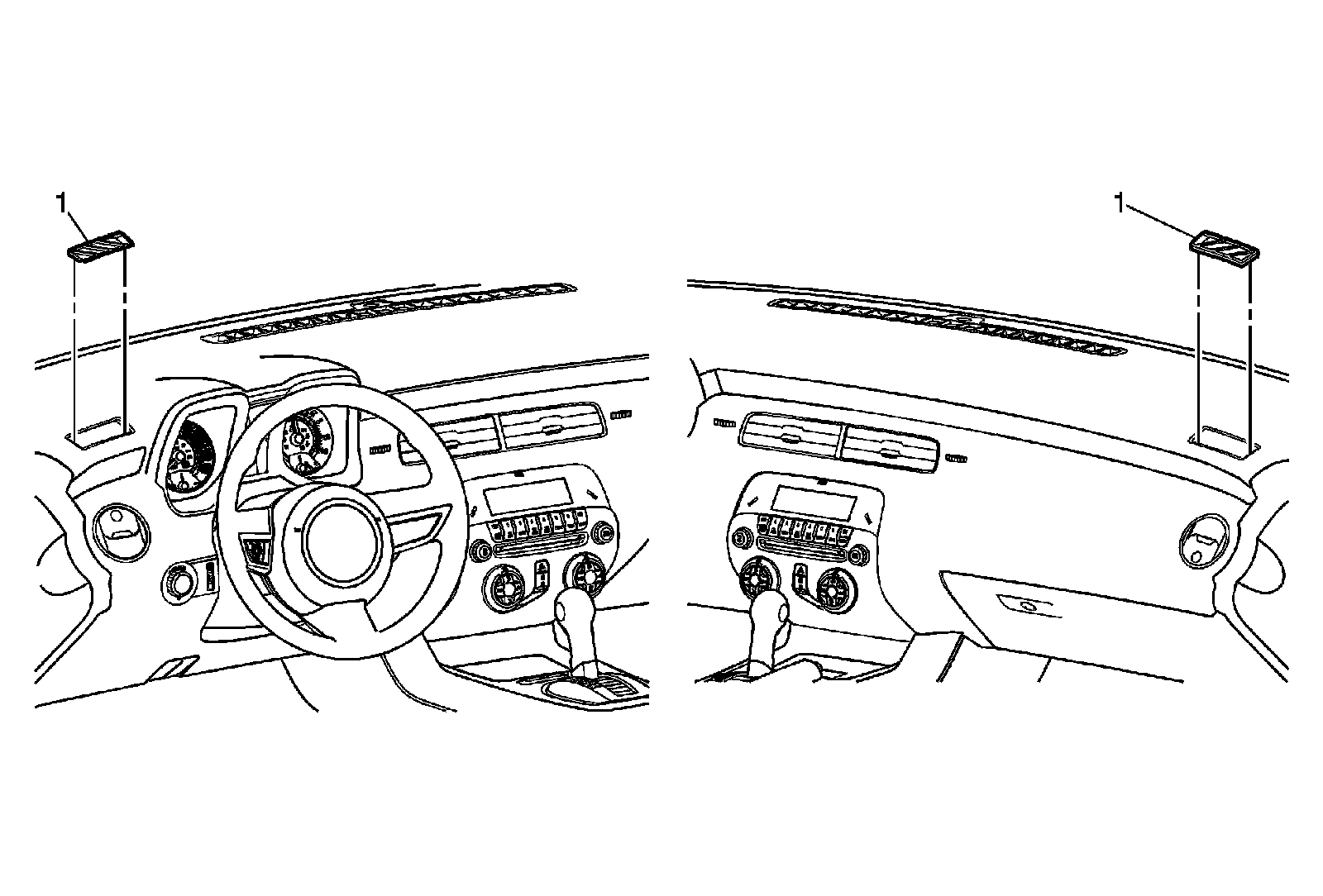 1

1