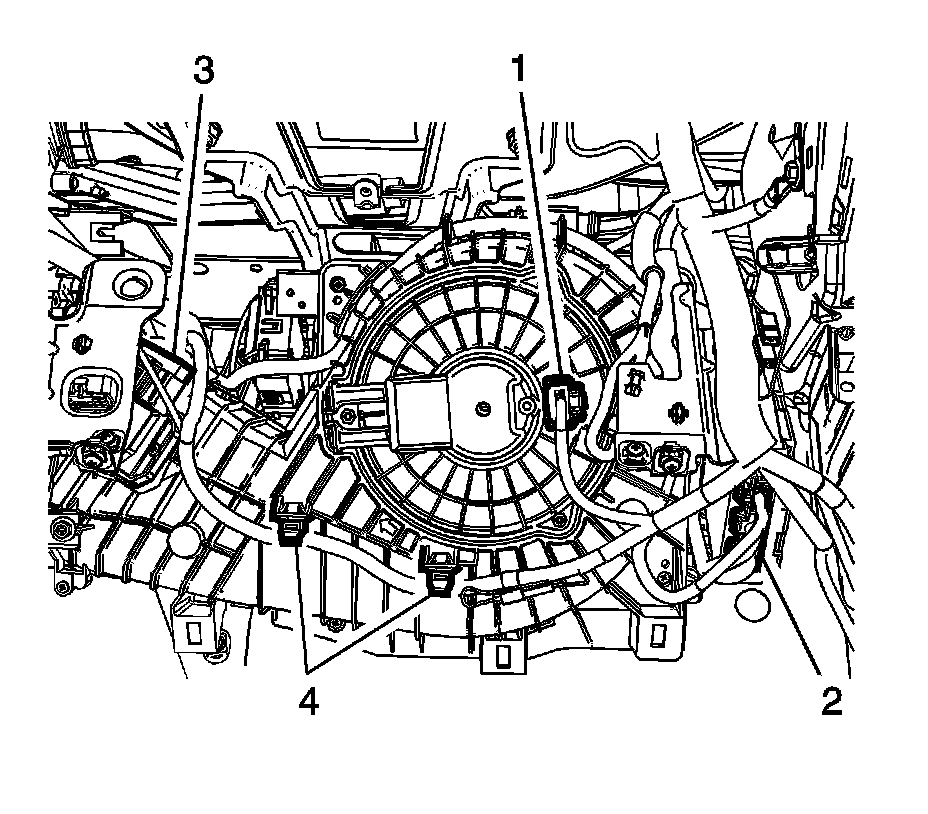 3
1
4
2