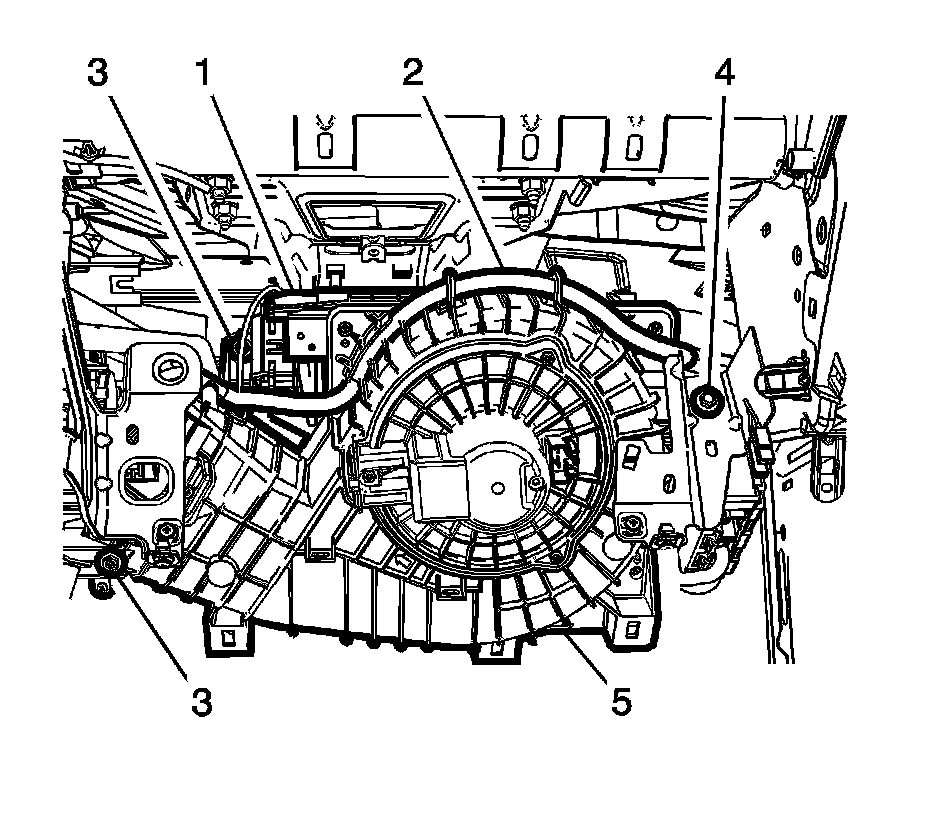 3
1
2
4
3
5