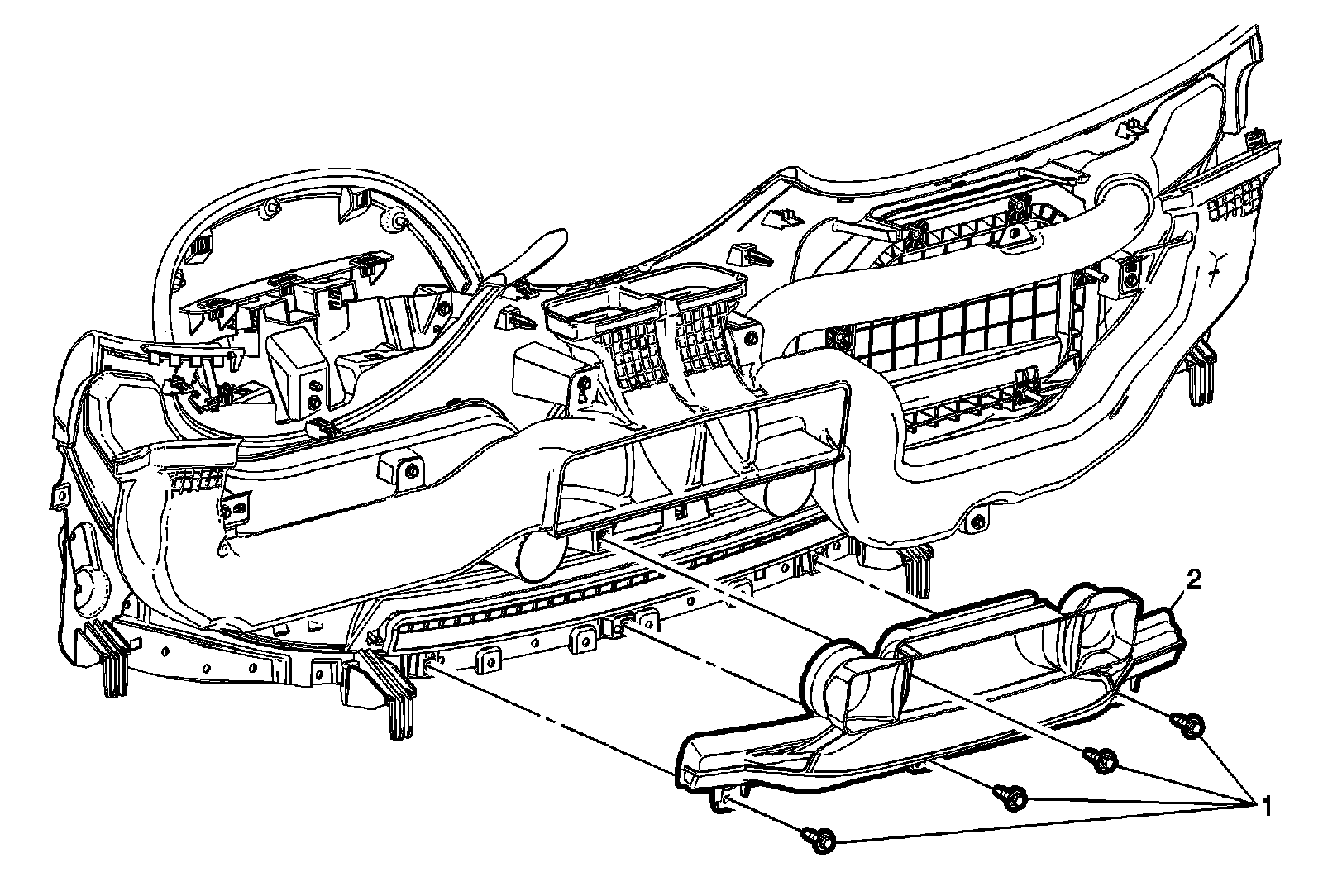 2

1