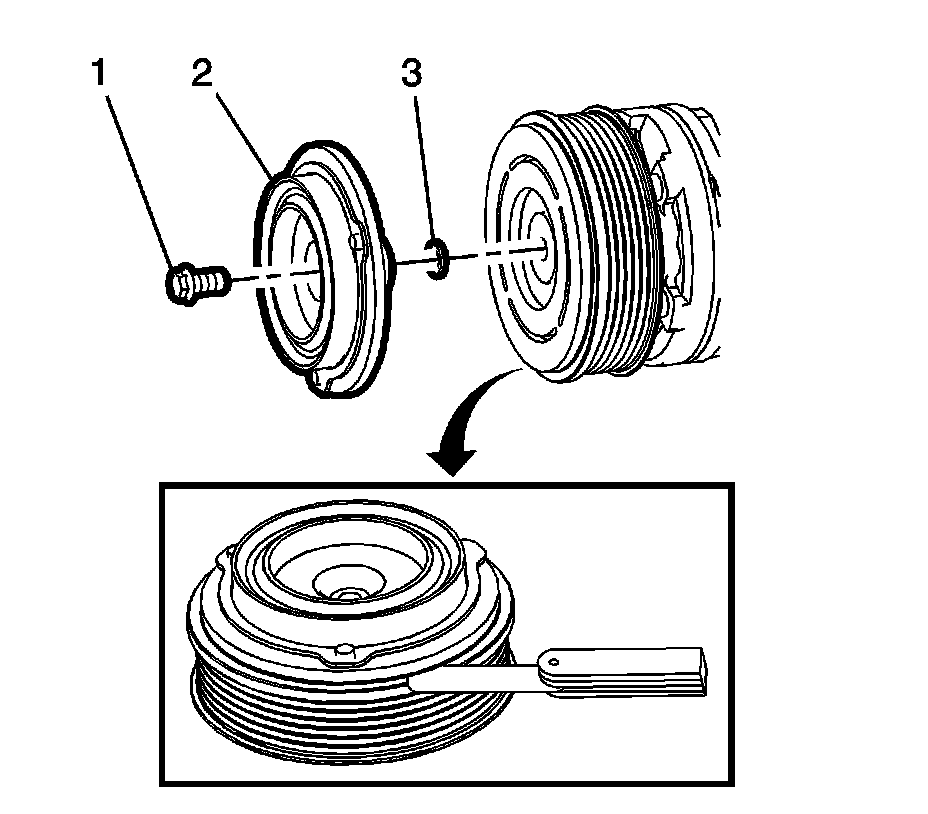 1
2
3