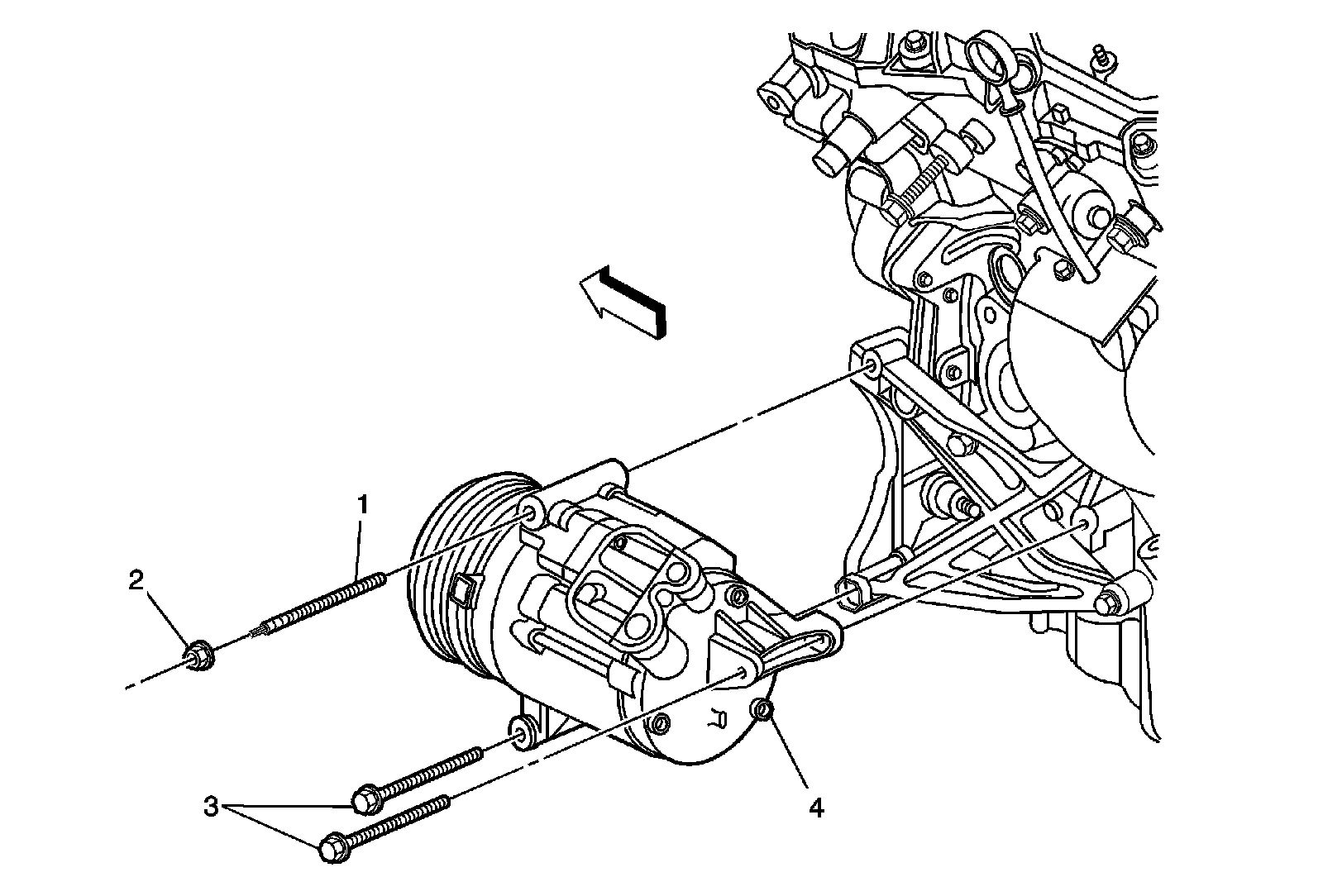 1
2
3
4