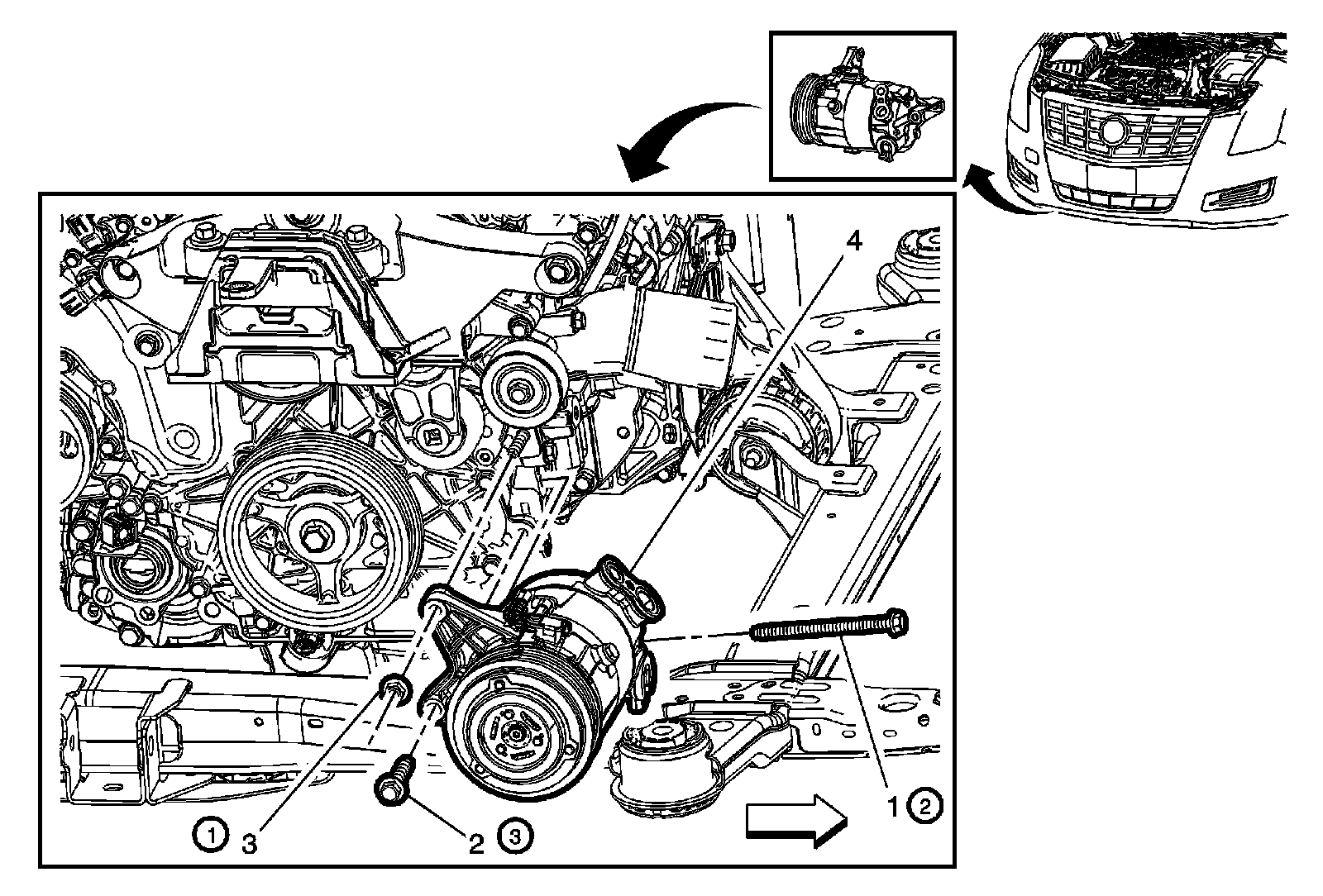 4
1 3
2 3
1 2