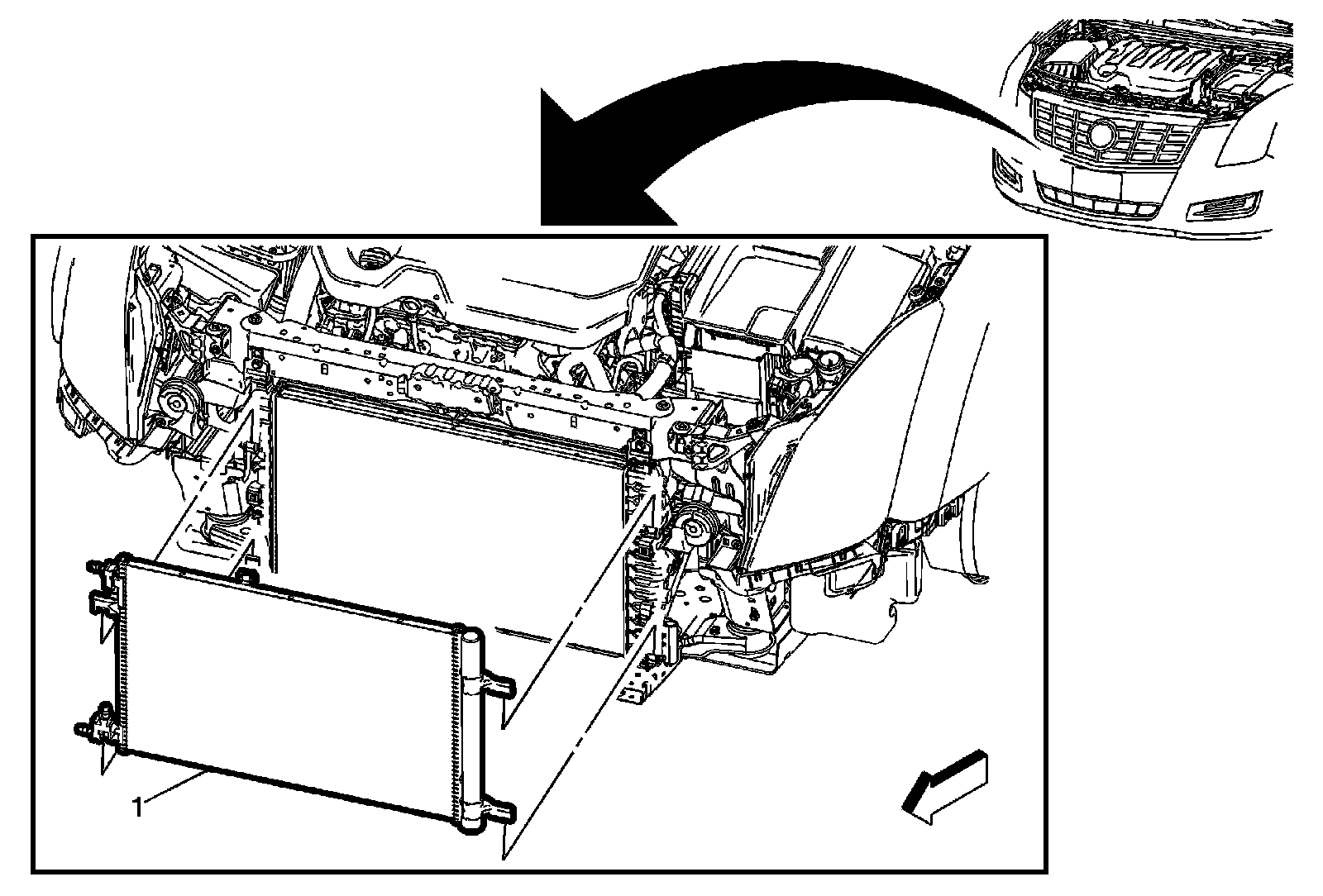 1