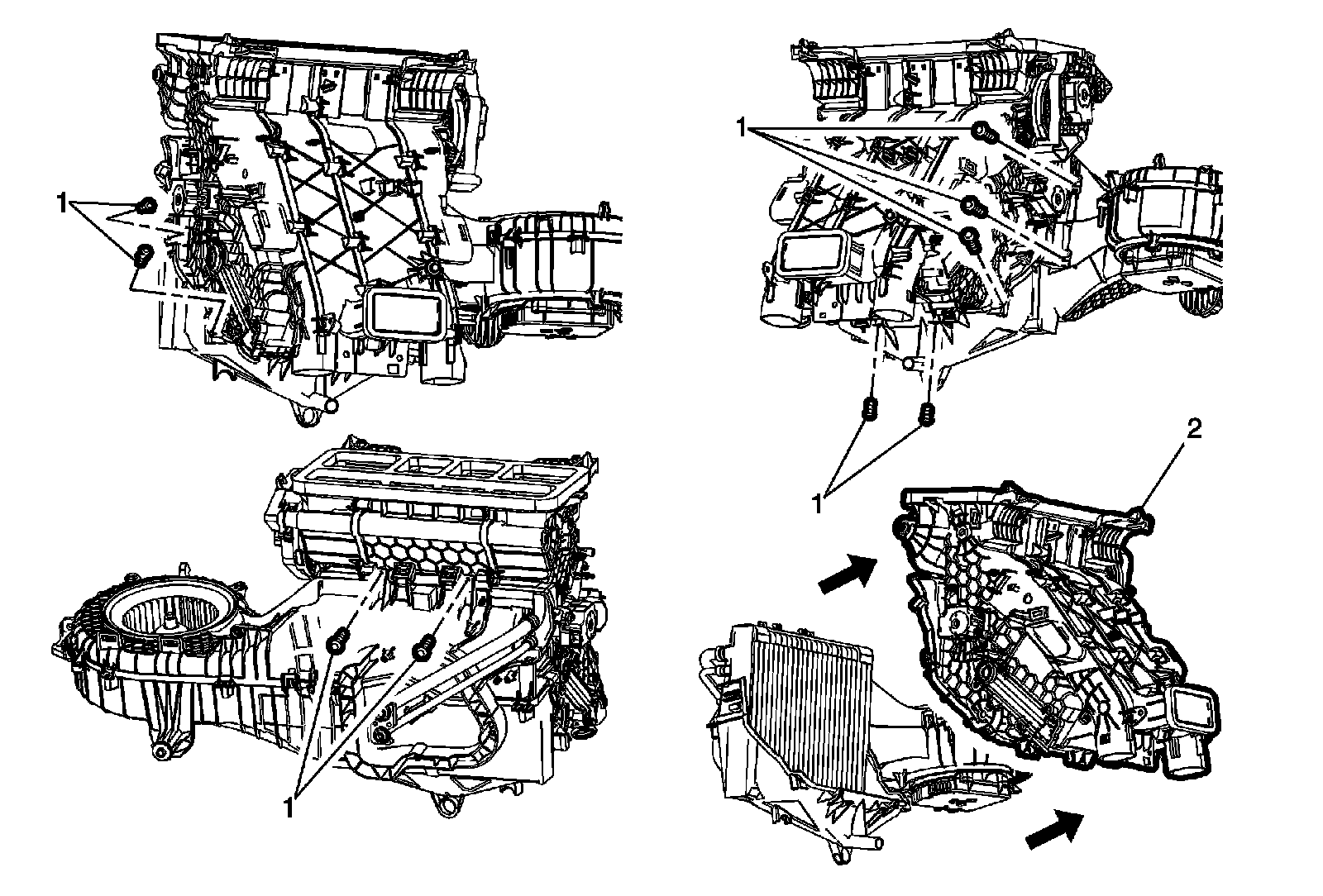 1

1

1

1

2