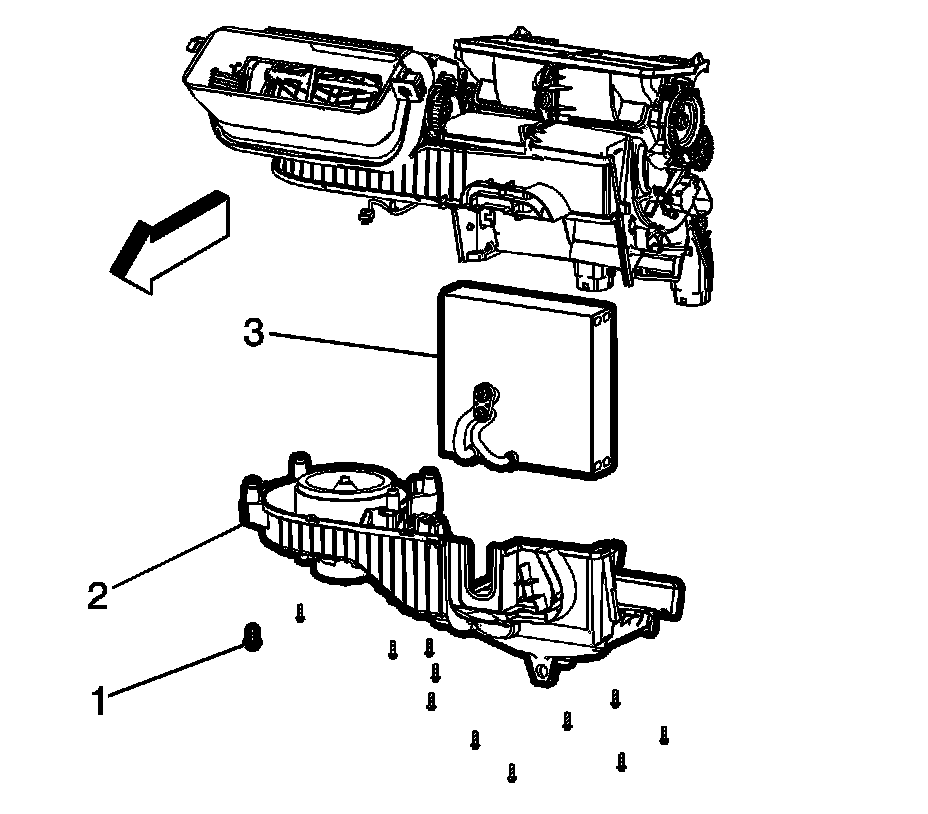 3

2

1