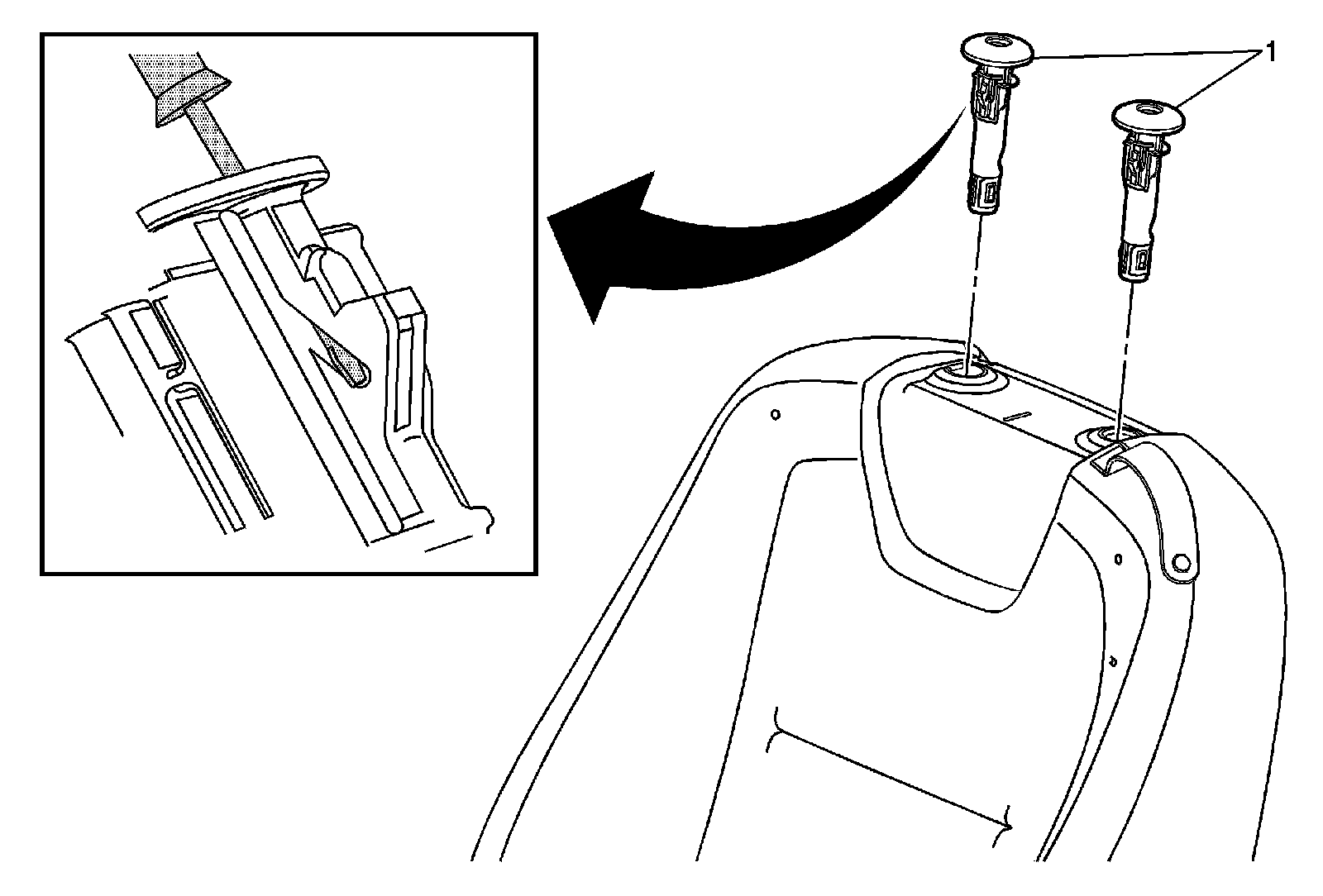 1