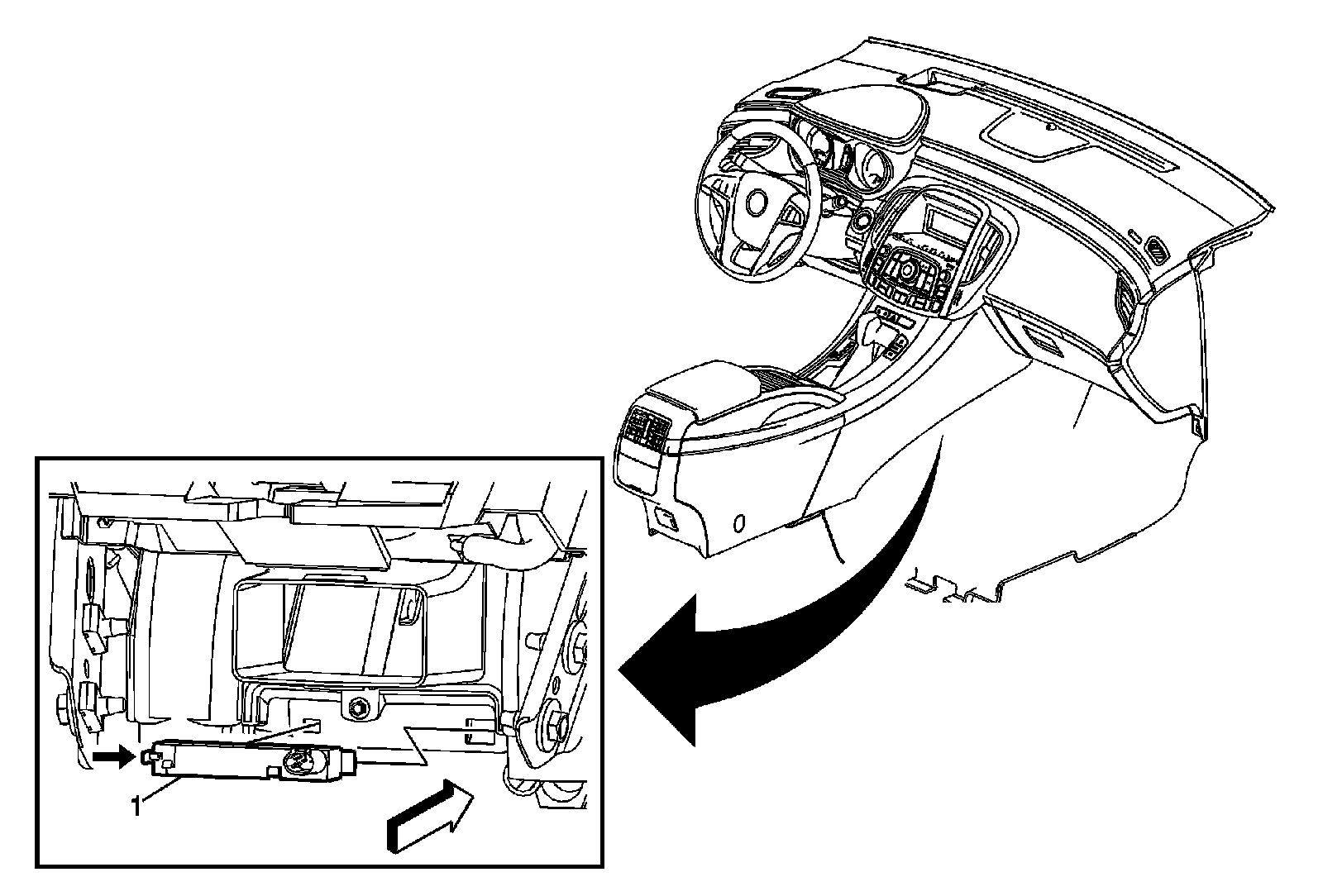 1