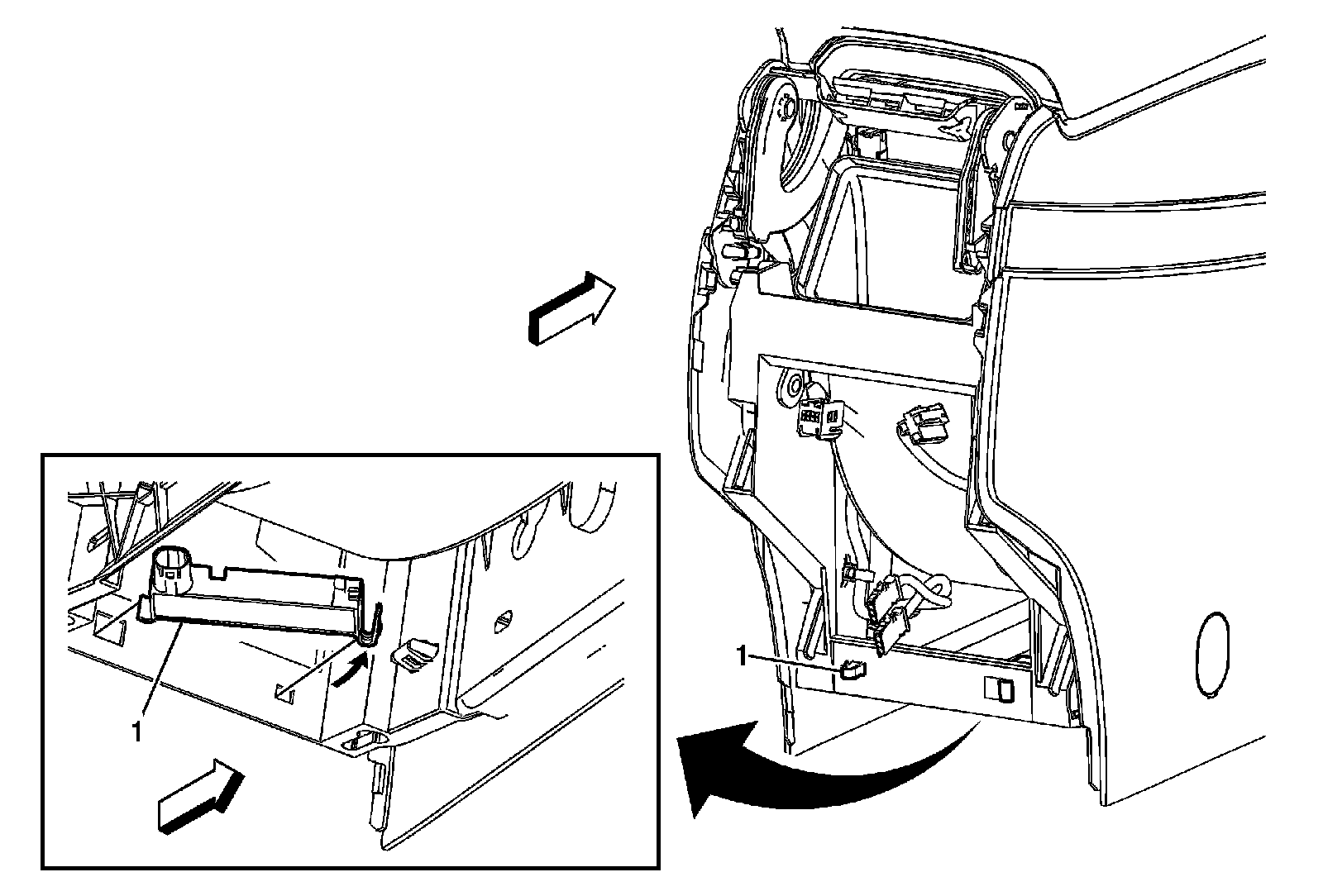 1

1