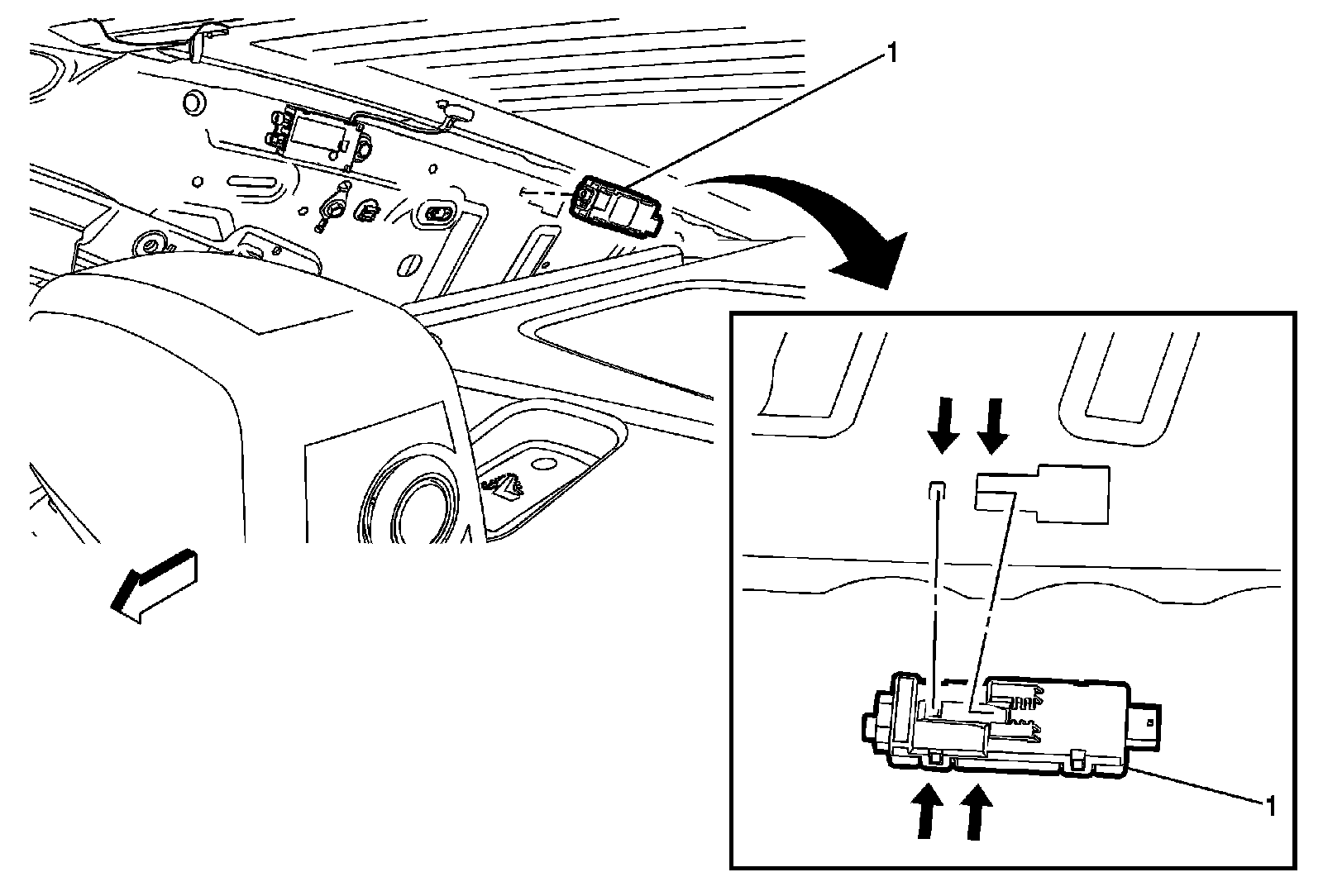 1

1