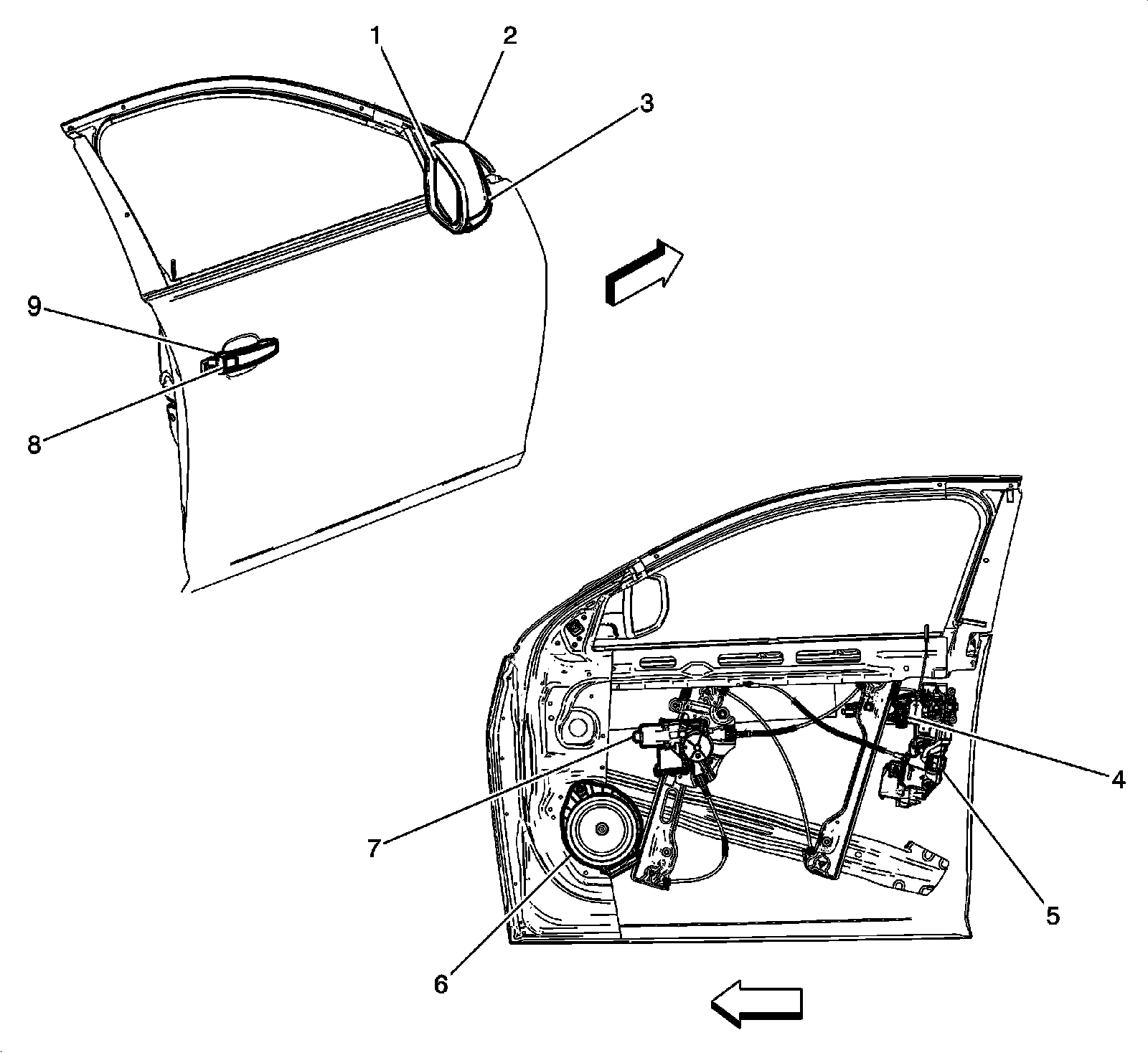 1
2
3
9
8
4
7
5
6