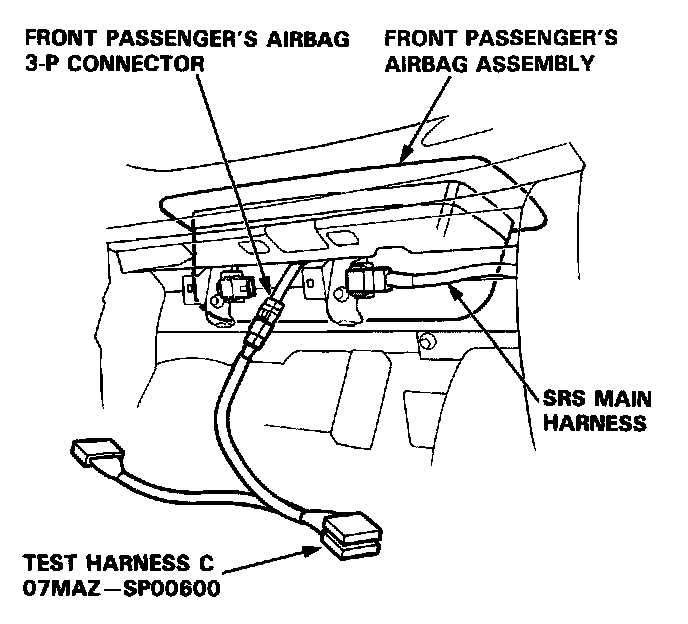 FRONT PASSENGER'S AIRBAG 3-P CONNECTOR

FRONT PASSENGER'S AIRBAG ASSEMBLY

SRS MAIN HARNESS

TEST HARNESS C 07MAZ—SP00600