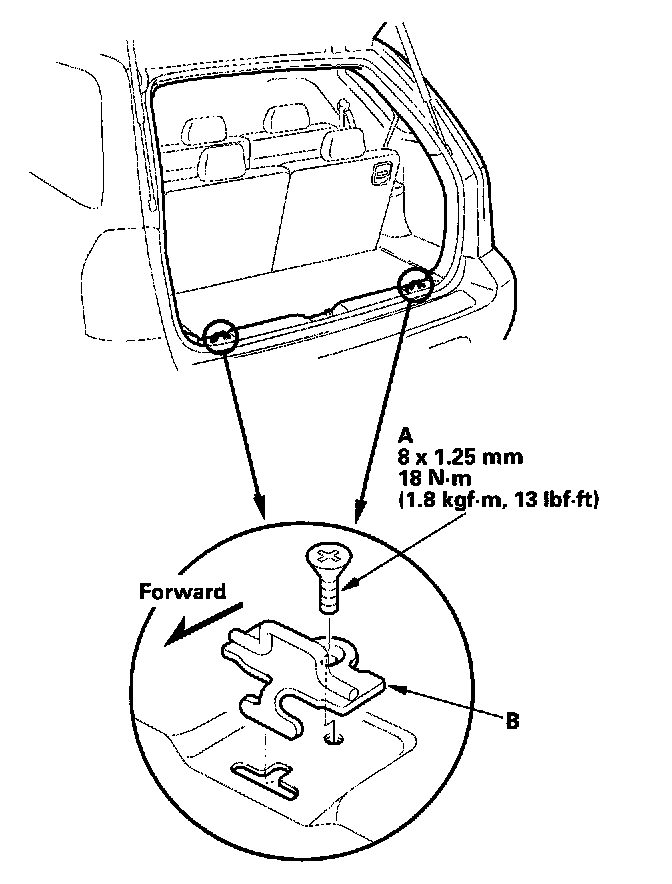 A
8 x 1.25 mm
18 N·m
(1.8 kgf·m, 13 lbf·ft)

Forward

B