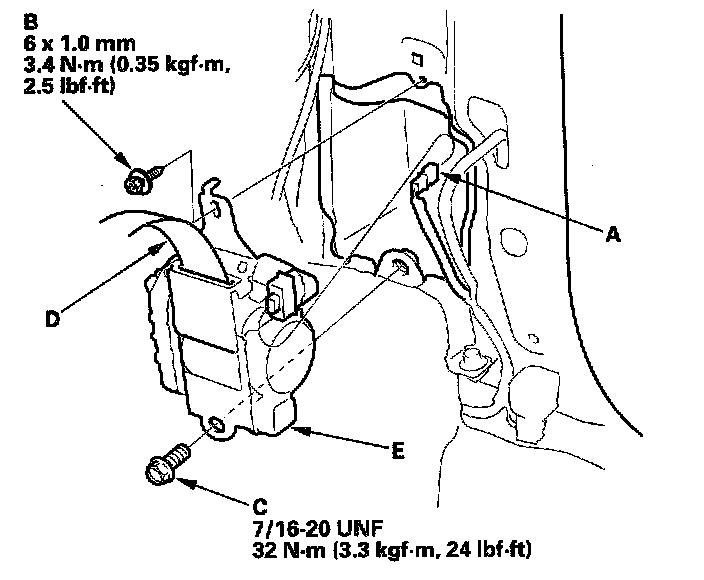 B
6 x 1.0 mm
3.4 N·m (0.35 kgf·m, 2.5 lbf·ft)

A

D

E

C
7/16-20 UNF
32 N·m (3.3 kgf·m, 24 lbf·ft)